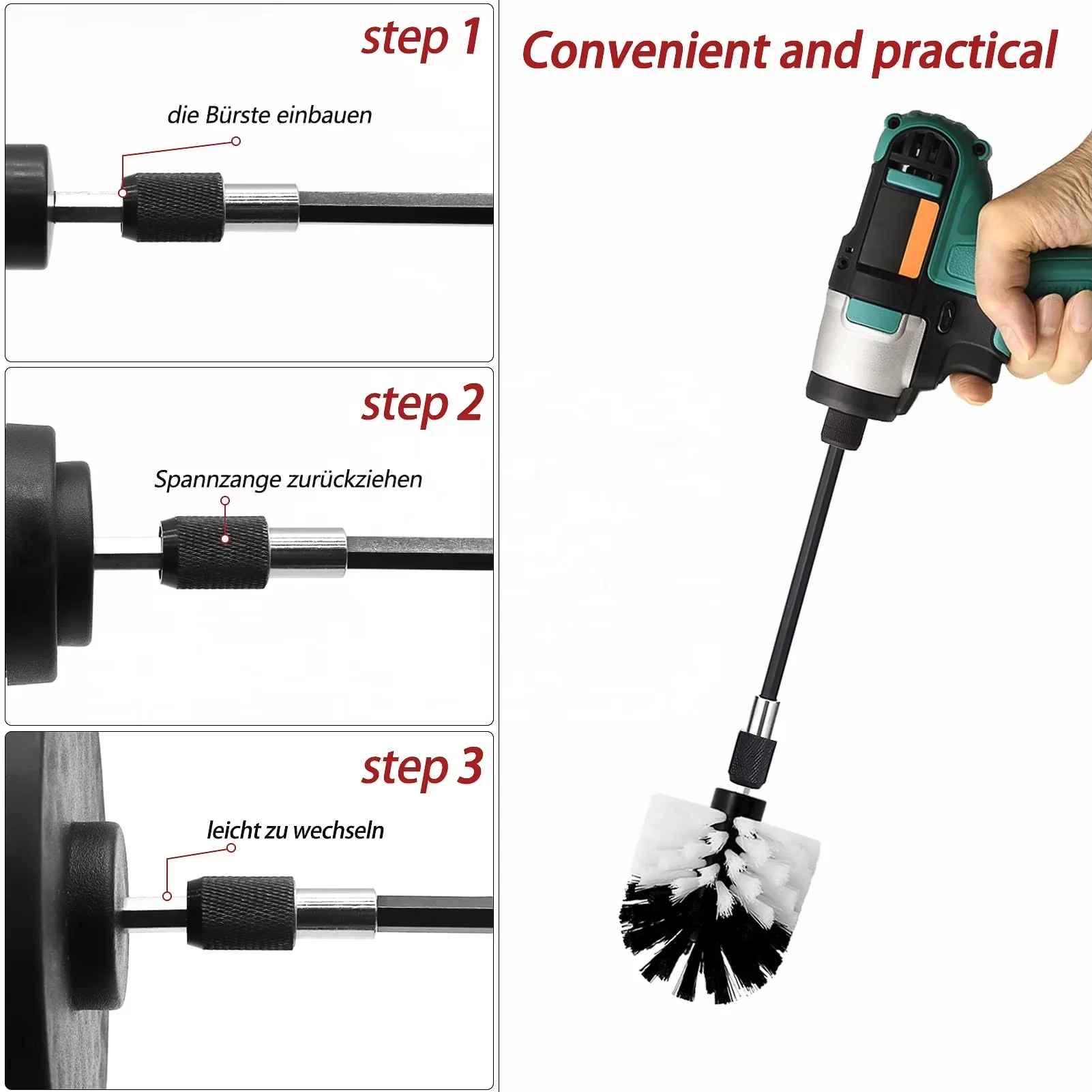 step 1

die Bürste einbauen

step 2

Spannzange zurückziehen

step 3

leicht zu wechseln

Convenient and practical