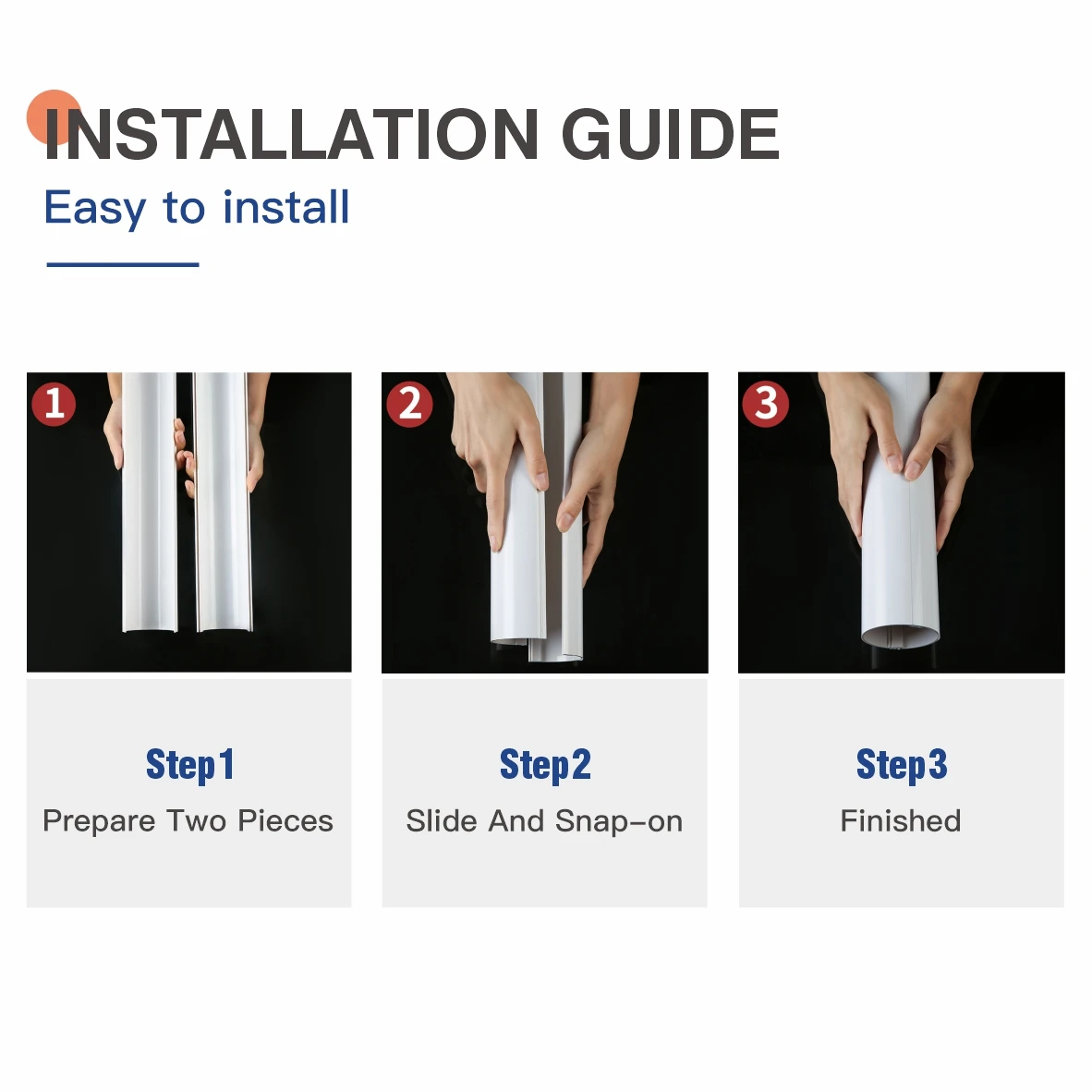 INSTALLATION GUIDE
Easy to install

1

2

3

Step1
Prepare Two Pieces

Step2
Slide And Snap-on

Step3
Finished