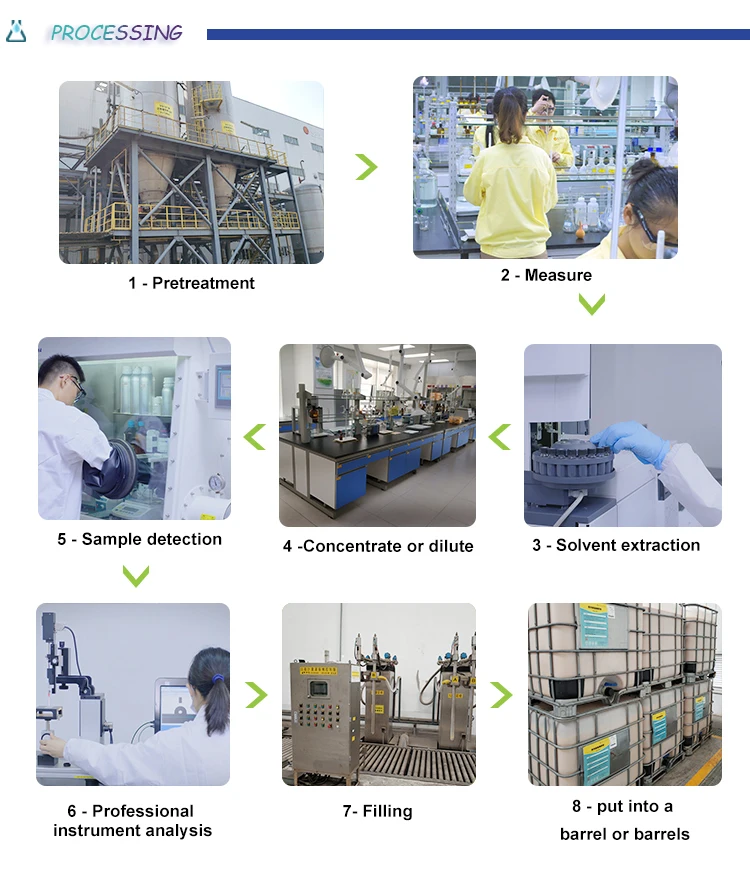 PROCESSING

1 - Pretreatment

2 - Measure

3 - Solvent extraction

4 -Concentrate or dilute

5 - Sample detection

6 - Professional instrument analysis

7- Filling

8 - put into a barrel or barrels