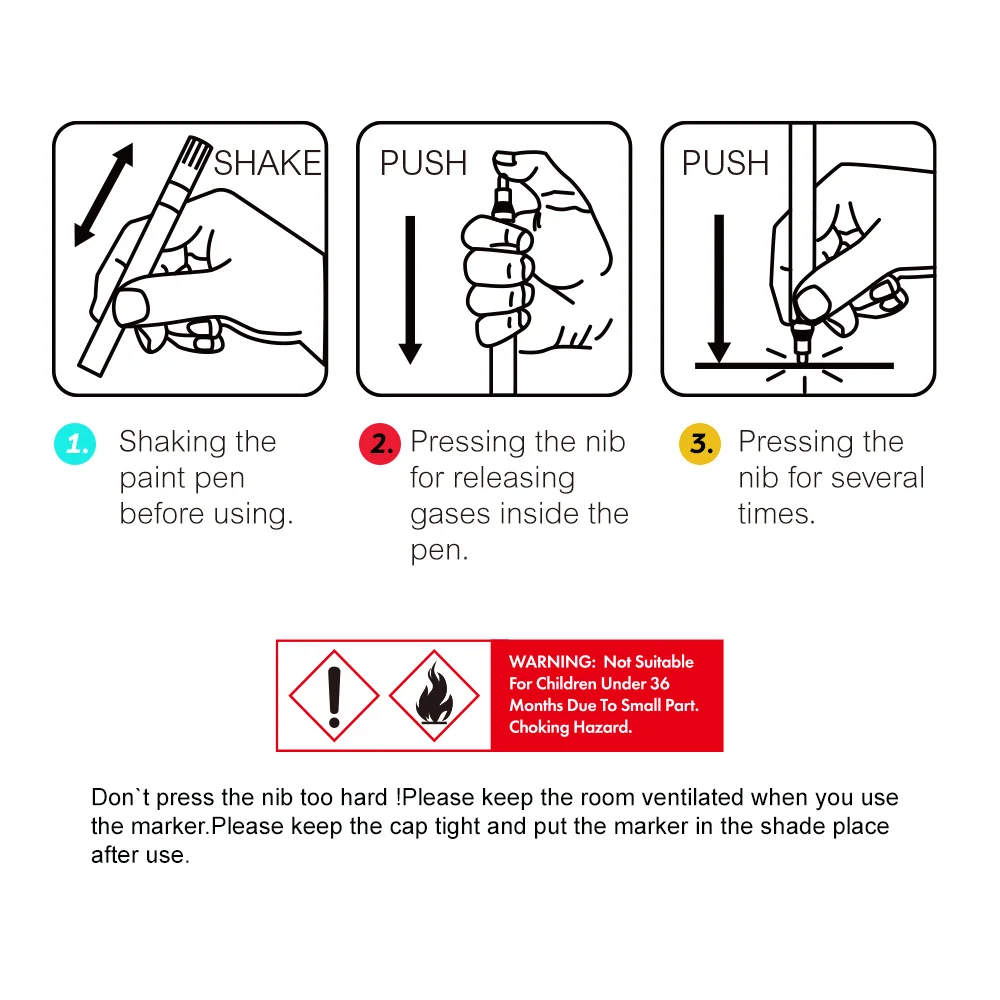 SHAKE

PUSH

PUSH

1. Shaking the paint pen before using.

2. Pressing the nib for releasing gases inside the pen.

3. Pressing the nib for several times.

WARNING: Not Suitable For Children Under 36 Months Due To Small Part. Choking Hazard.

Don`t press the nib too hard !Please keep the room ventilated when you use the marker.Please keep the cap tight and put the marker in the shade place after use.