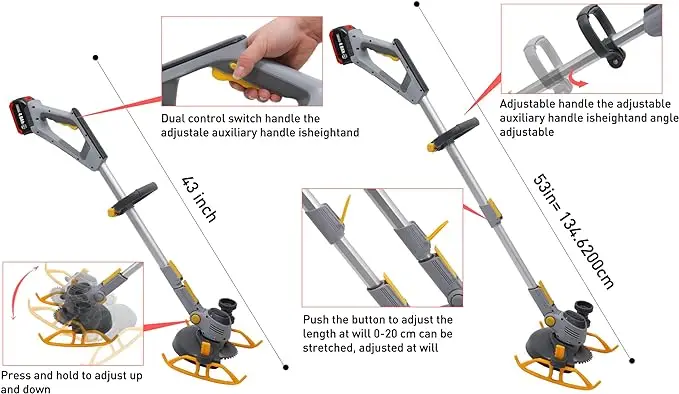 Dual control switch handle the adjustale auxiliary handle isheightand

43 inch

Press and hold to adjust up and down

Adjustable handle the adjustable auxiliary handle isheightand angle adjustable

53in= 134.6200cm

Push the button to adjust the length at will 0-20 cm can be stretched, adjusted at will