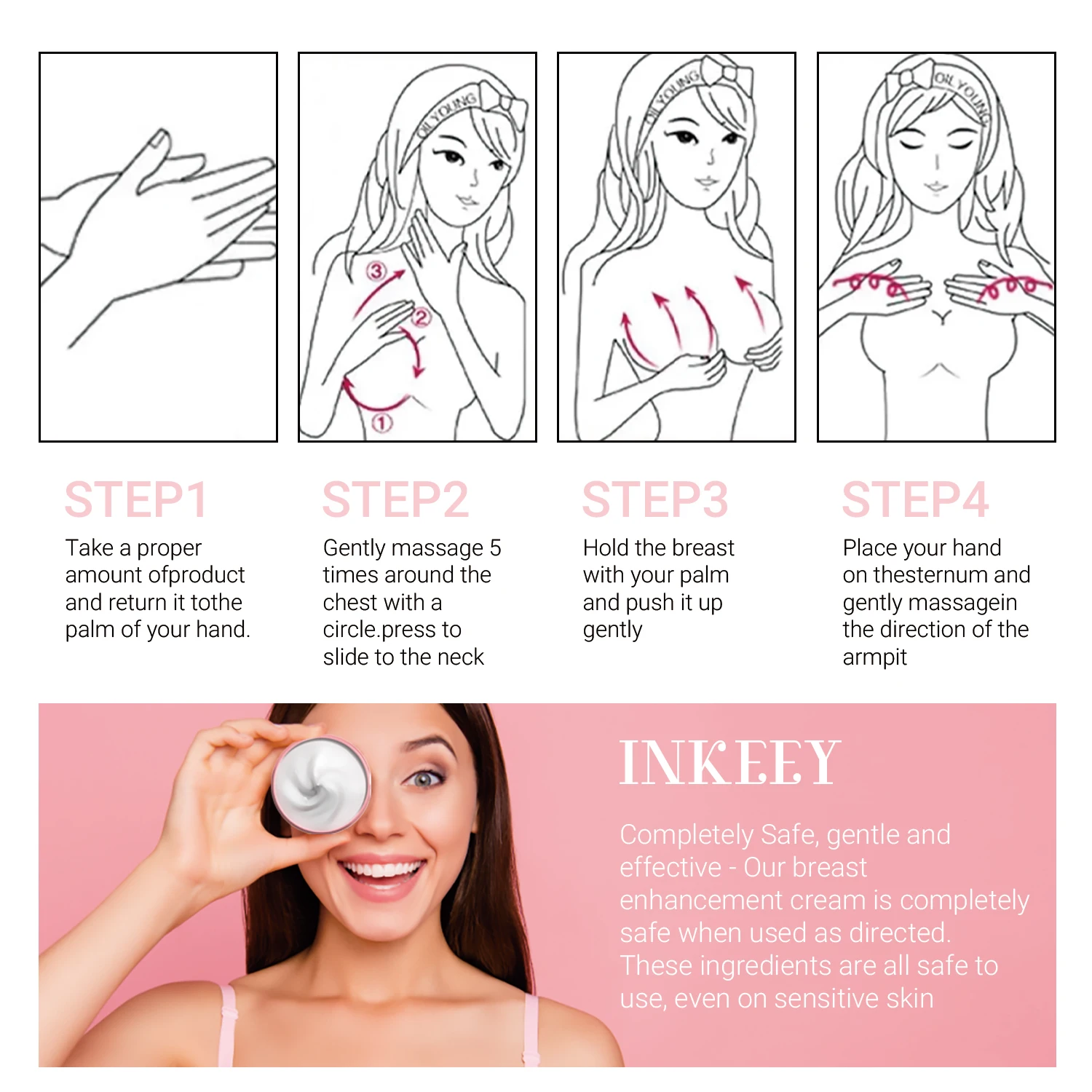 OIL YOUNG

③

②

①

OIL YOUNG

OIL YOUNG

STEP1

Take a proper amount ofproduct and return it tothe palm of your hand.

STEP2

Gently massage 5 times around the chest with a circle.press to slide to the neck

STEP3

Hold the breast with your palm and push it up gently

STEP4

Place your hand on thesternum and gently massagein the direction of the armpit

INKEEY

Completely Safe, gentle and effective - Our breast enhancement cream is completely safe when used as directed. These ingredients are all safe to use, even on sensitive skin