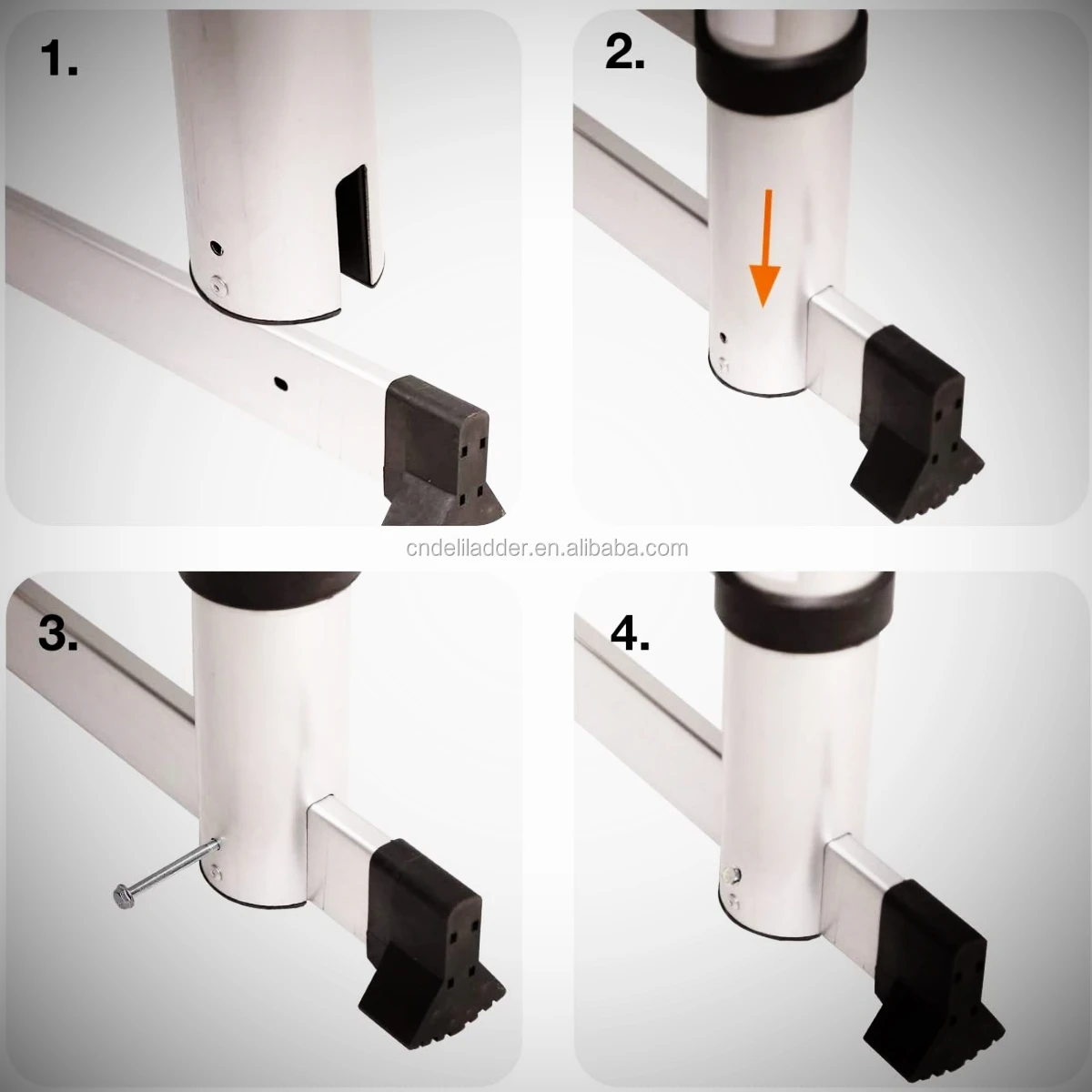 1.

2.

cndeliladder.en.alibaba.com

3.

4.