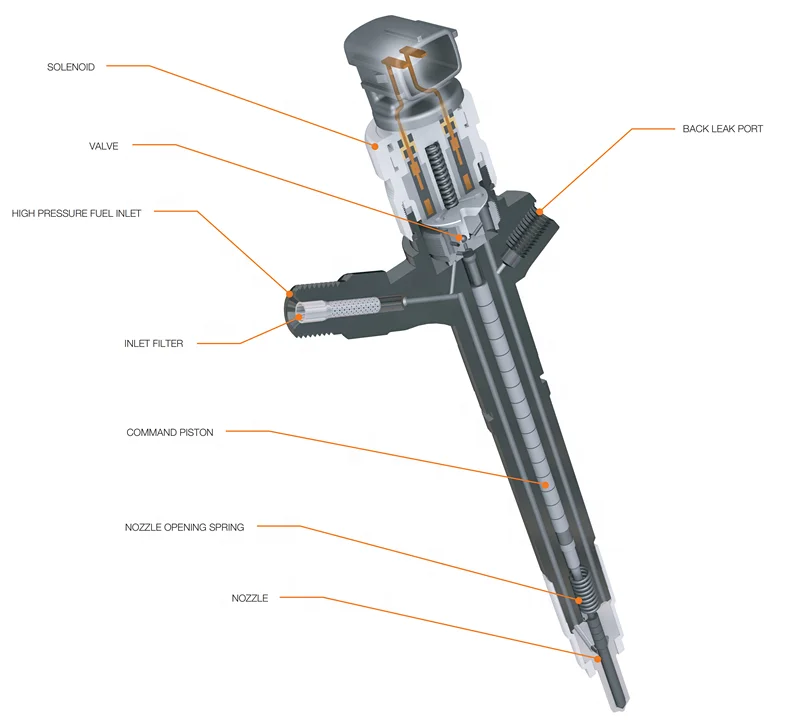 SOLENOID

VALVE

HIGH PRESSURE FUEL INLET

INLET FILTER

COMMAND PISTON

NOZZLE OPENING SPRING

NOZZLE

BACK LEAK PORT