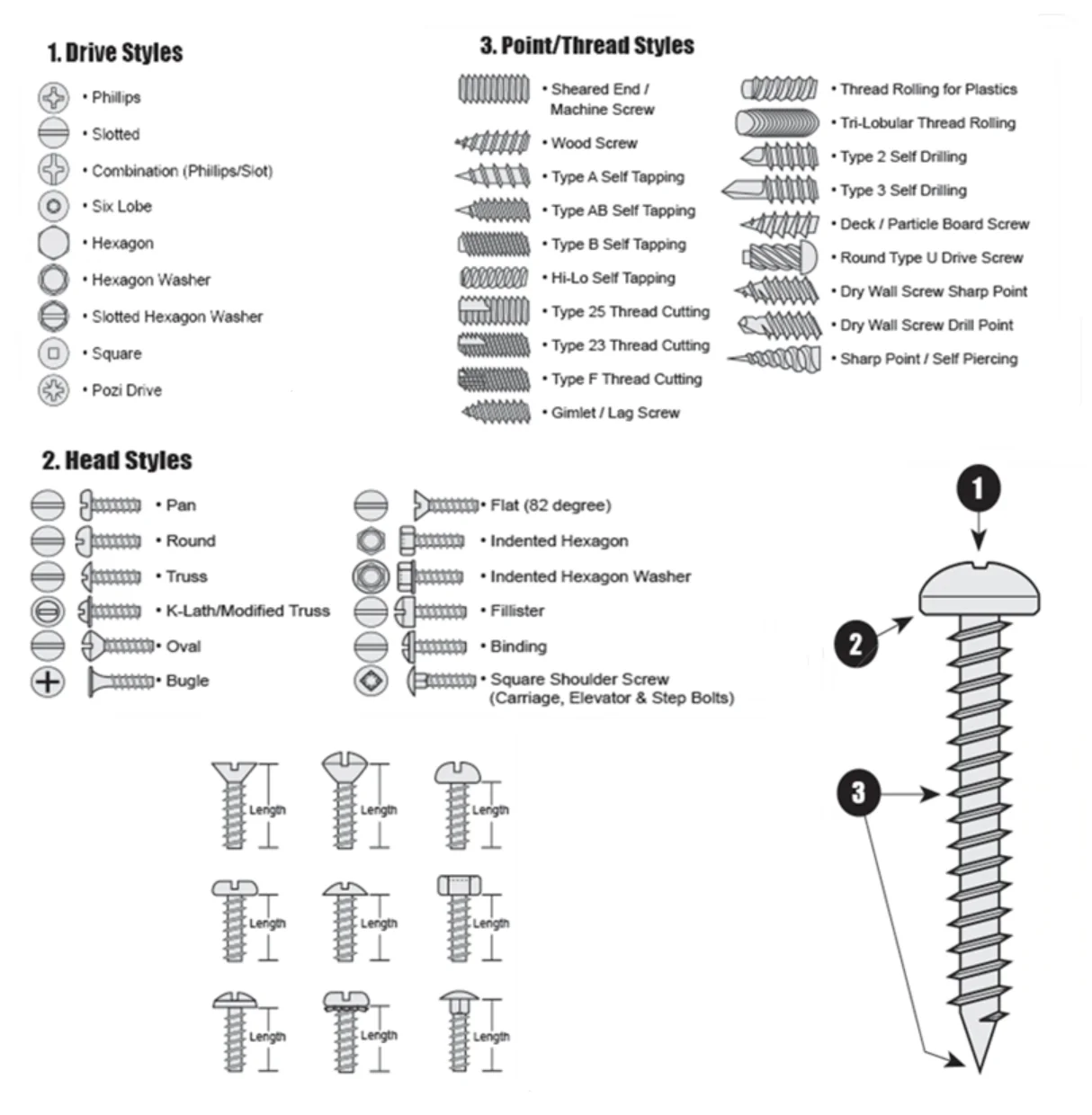 1. Drive Styles

• Phillips
• Slotted
• Combination (Phillips/Slot)
• Six Lobe
• Hexagon
• Hexagon Washer
• Slotted Hexagon Washer
• Square
• Pozi Drive

3. Point/Thread Styles

• Sheared End / Machine Screw
• Wood Screw
• Type A Self Tapping
• Type AB Self Tapping
• Type B Self Tapping
• Hi-Lo Self Tapping
• Type 25 Thread Cutting
• Type 23 Thread Cutting
• Type F Thread Cutting
• Gimlet / Lag Screw

• Thread Rolling for Plastics
• Tri-Lobular Thread Rolling
• Type 2 Self Drilling
• Type 3 Self Drilling
• Deck / Particle Board Screw
• Round Type U Drive Screw
• Dry Wall Screw Sharp Point
• Dry Wall Screw Drill Point
• Sharp Point / Self Piercing

2. Head Styles

• Pan
• Round
• Truss
• K-Lath/Modified Truss
• Oval
• Bugle

• Flat (82 degree)
• Indented Hexagon
• Indented Hexagon Washer
• Fillister
• Binding
• Square Shoulder Screw (Carriage, Elevator & Step Bolts)

Length
Length
Length
Length
Length
Length
Length
Length
Length

1
2
3