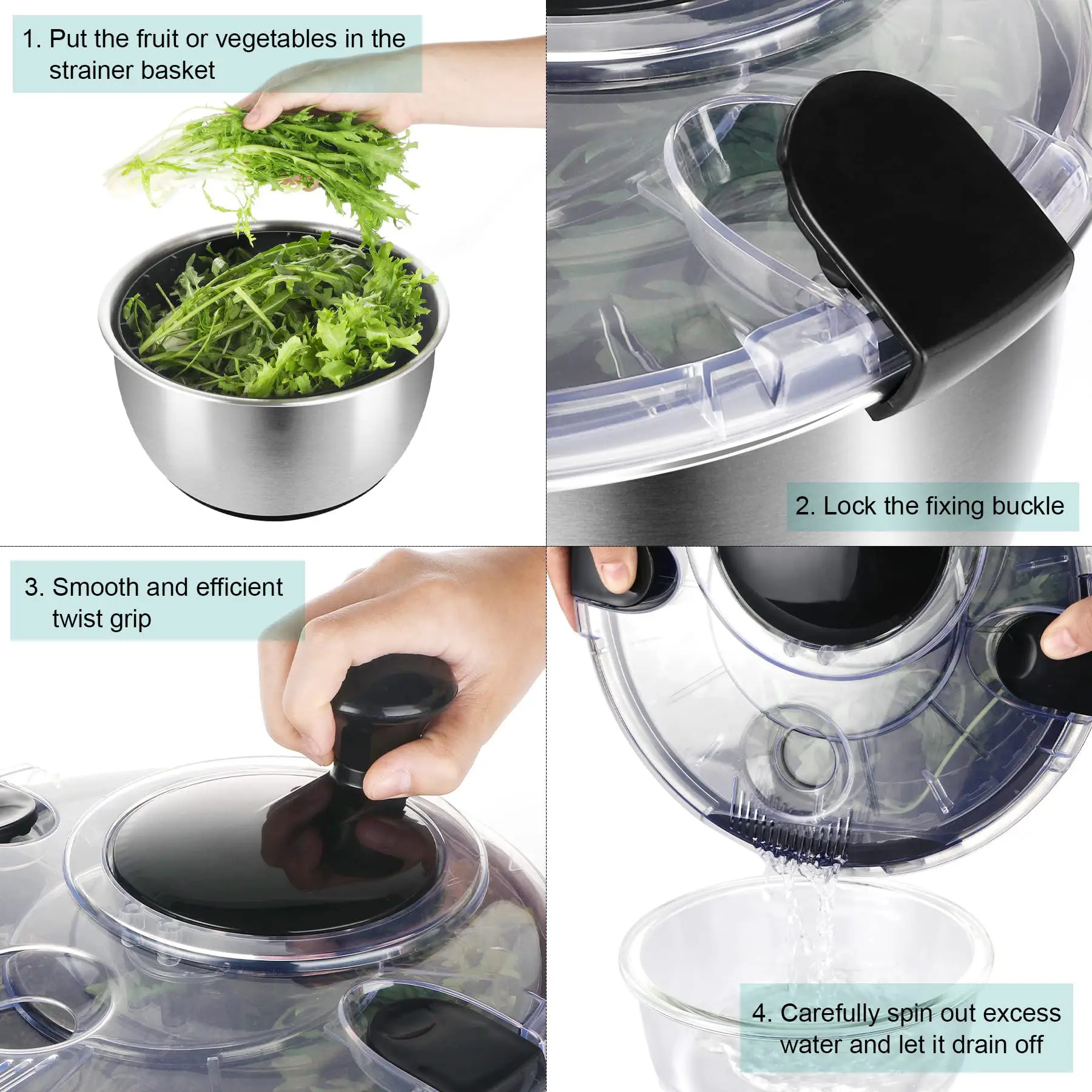 1. Put the fruit or vegetables in the strainer basket

2. Lock the fixing buckle

3. Smooth and efficient twist grip

4. Carefully spin out excess water and let it drain off