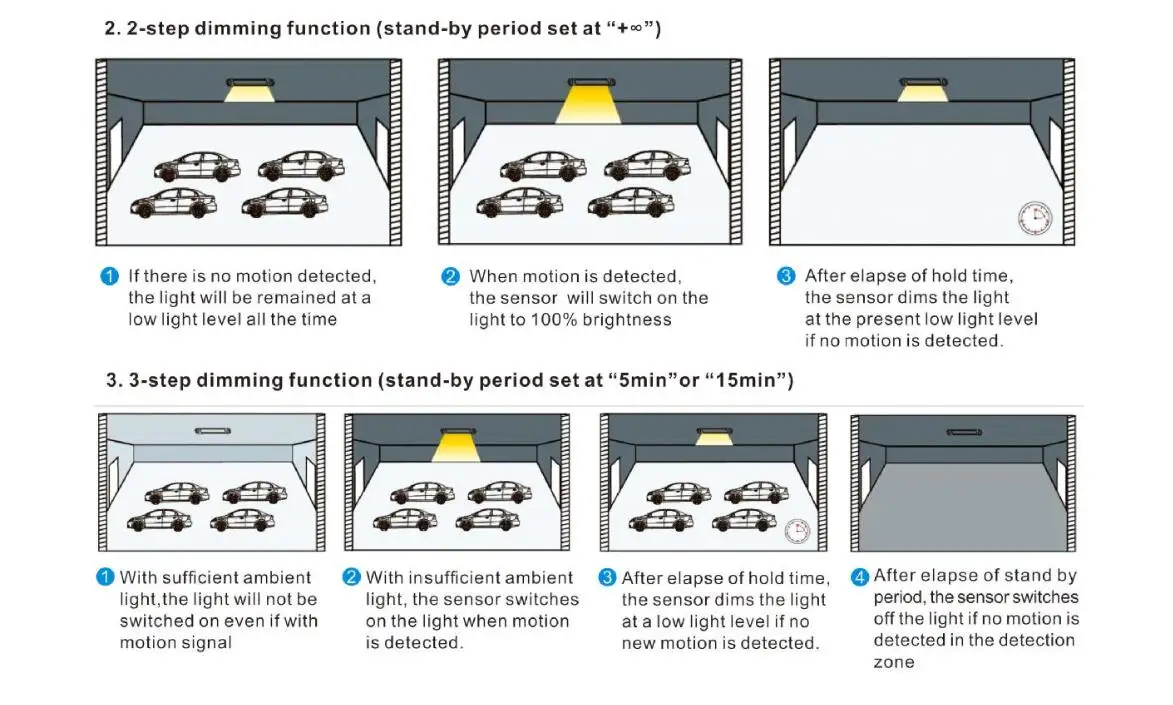 2. 2-step dimming function (stand-by period set at “+∞”)

1 If there is no motion detected, the light will be remained at a low light level all the time

2 When motion is detected, the sensor will switch on the light to 100% brightness

3 After elapse of hold time, the sensor dims the light at the present low light level if no motion is detected.

3. 3-step dimming function (stand-by period set at “5min”or “15min”)

1 With sufficient ambient light,the light will not be switched on even if with motion signal

2 With insufficient ambient light, the sensor switches on the light when motion is detected.

3 After elapse of hold time, the sensor dims the light at a low light level if no new motion is detected.

4 After elapse of stand by period, the sensor switches off the light if no motion is detected in the detection zone