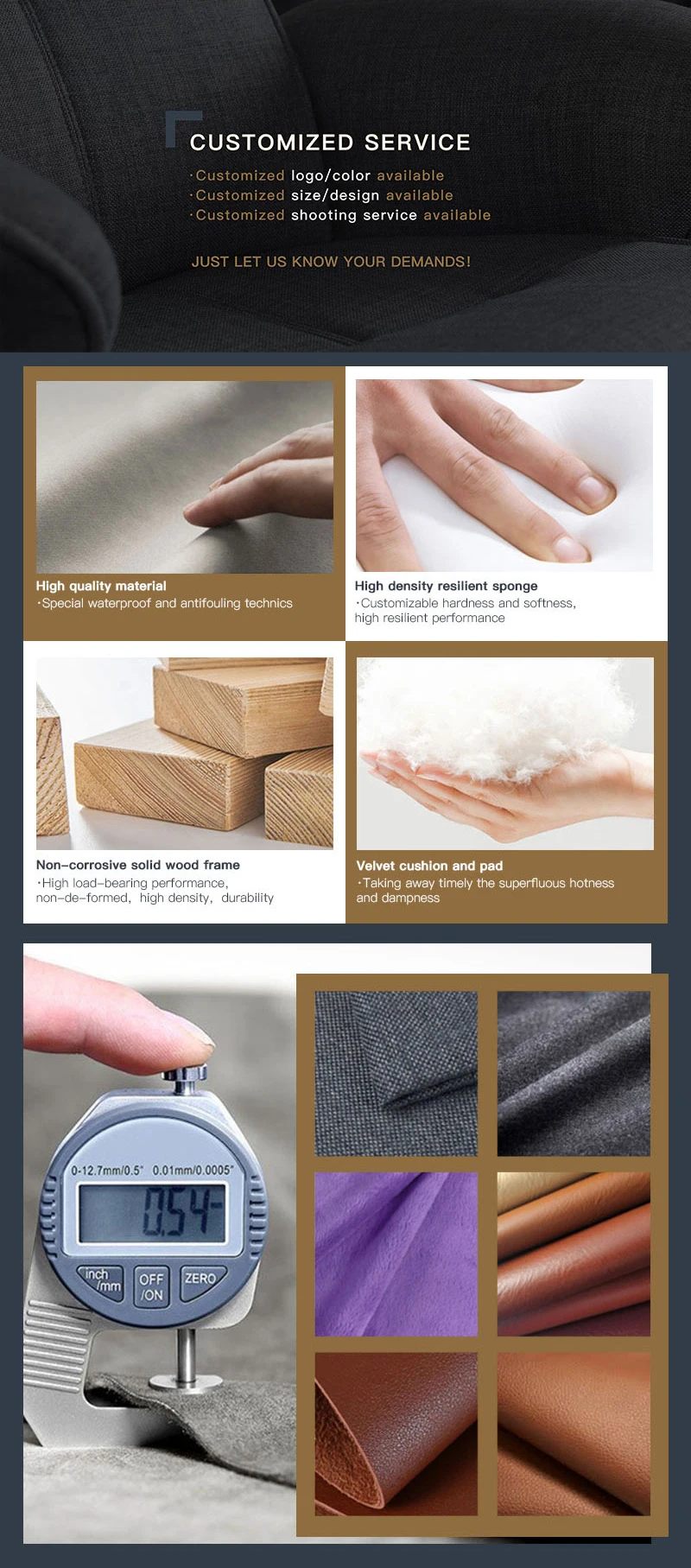 CUSTOMIZED SERVICE

·Customized logo/color available
·Customized size/design available
·Customized shooting service available

JUST LET US KNOW YOUR DEMANDS!

High quality material
·Special waterproof and antifouling technics

High density resilient sponge
·Customizable hardness and softness, high resilient performance

Non-corrosive solid wood frame
·High load-bearing performance, non-de-formed, high density, durability

Velvet cushion and pad
·Taking away timely the superfluous hotness and dampness

0-12.7mm/0.5" 0.01mm/0.0005"
0.54
inch /mm
OFF /ON
ZERO