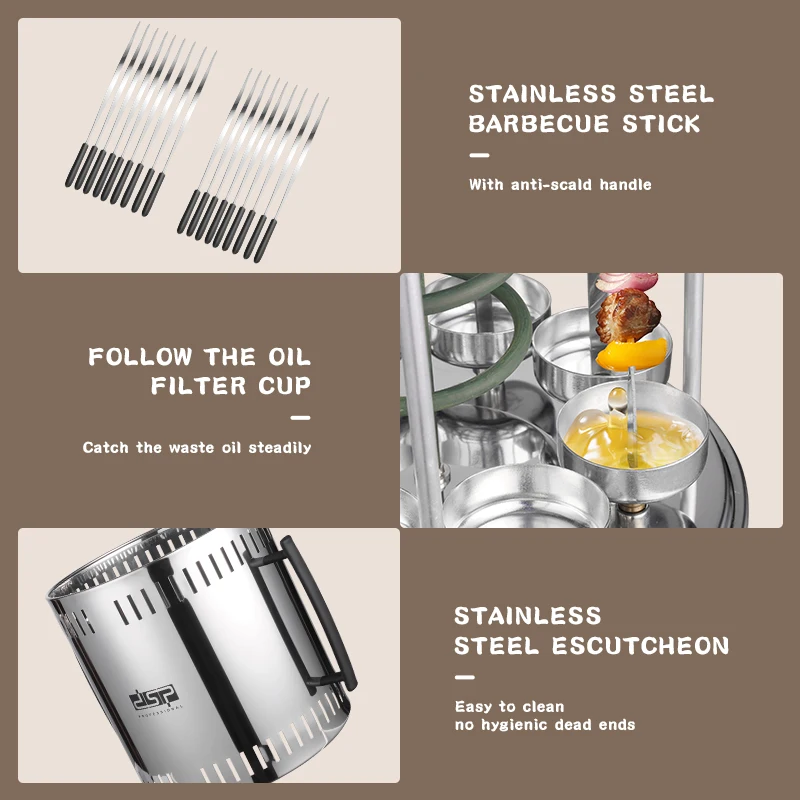 STAINLESS STEEL BARBECUE STICK

With anti-scald handle

FOLLOW THE OIL FILTER CUP

Catch the waste oil steadily

DSP
PROFESSIONAL

STAINLESS STEEL ESCUTCHEON

Easy to clean
no hygienic dead ends