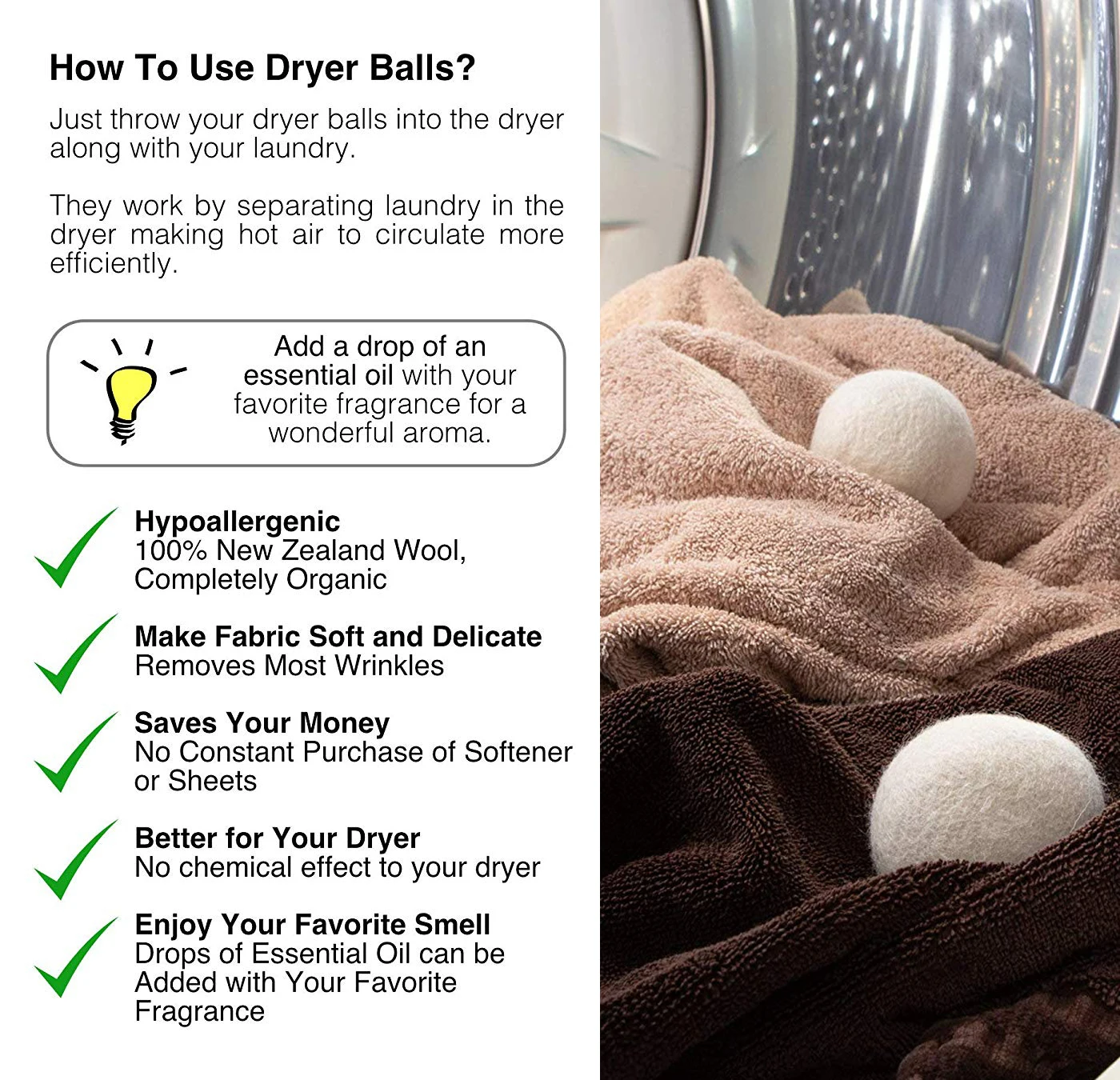 How To Use Dryer Balls?

Just throw your dryer balls into the dryer along with your laundry.

They work by separating laundry in the dryer making hot air to circulate more efficiently.

Add a drop of an essential oil with your favorite fragrance for a wonderful aroma.

Hypoallergenic
100% New Zealand Wool, Completely Organic

Make Fabric Soft and Delicate
Removes Most Wrinkles

Saves Your Money
No Constant Purchase of Softener or Sheets

Better for Your Dryer
No chemical effect to your dryer

Enjoy Your Favorite Smell
Drops of Essential Oil can be Added with Your Favorite Fragrance