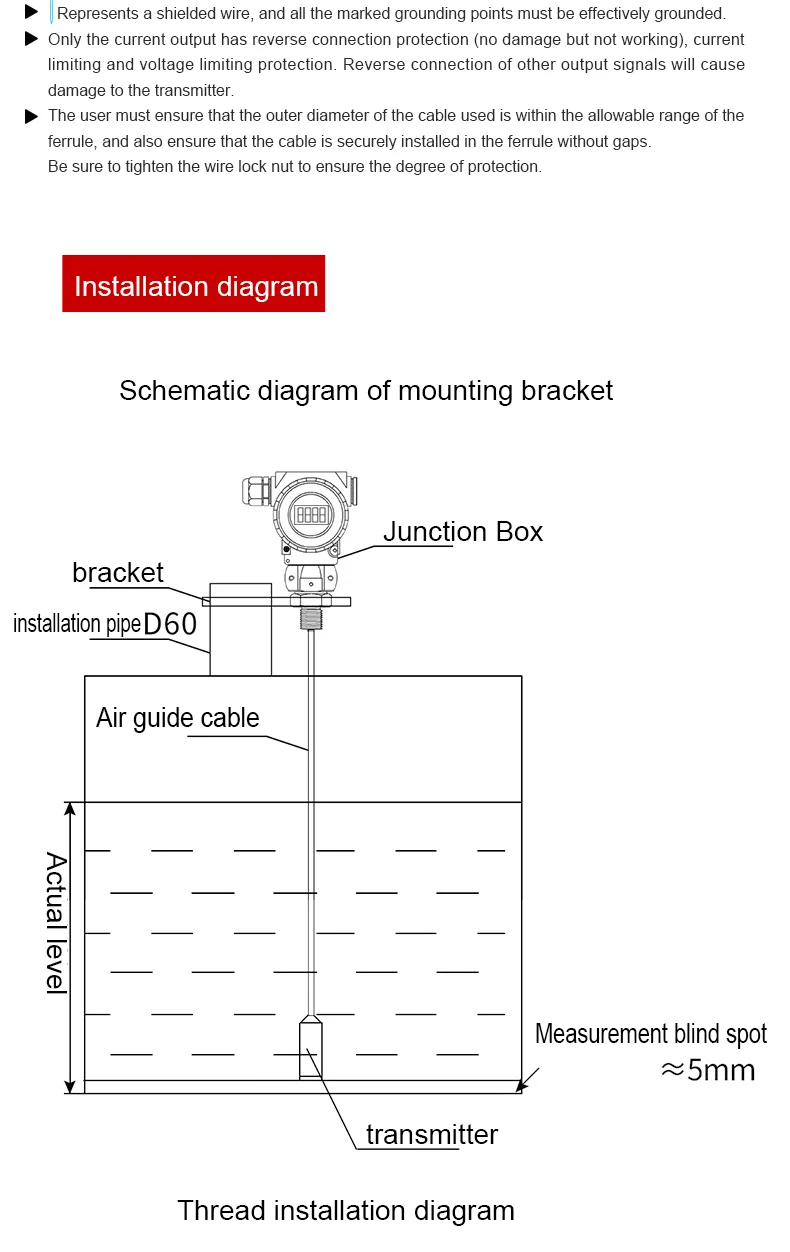 ▶ Represents a shielded wire, and all the marked grounding points must be effectively grounded.

▶ Only the current output has reverse connection protection (no damage but not working), current limiting and voltage limiting protection. Reverse connection of other output signals will cause damage to the transmitter.

▶ The user must ensure that the outer diameter of the cable used is within the allowable range of the ferrule, and also ensure that the cable is securely installed in the ferrule without gaps.
Be sure to tighten the wire lock nut to ensure the degree of protection.

Installation diagram

Schematic diagram of mounting bracket

Junction Box

bracket

installation pipe D60

Air guide cable

Actual level

Measurement blind spot
≈5mm

transmitter

Thread installation diagram