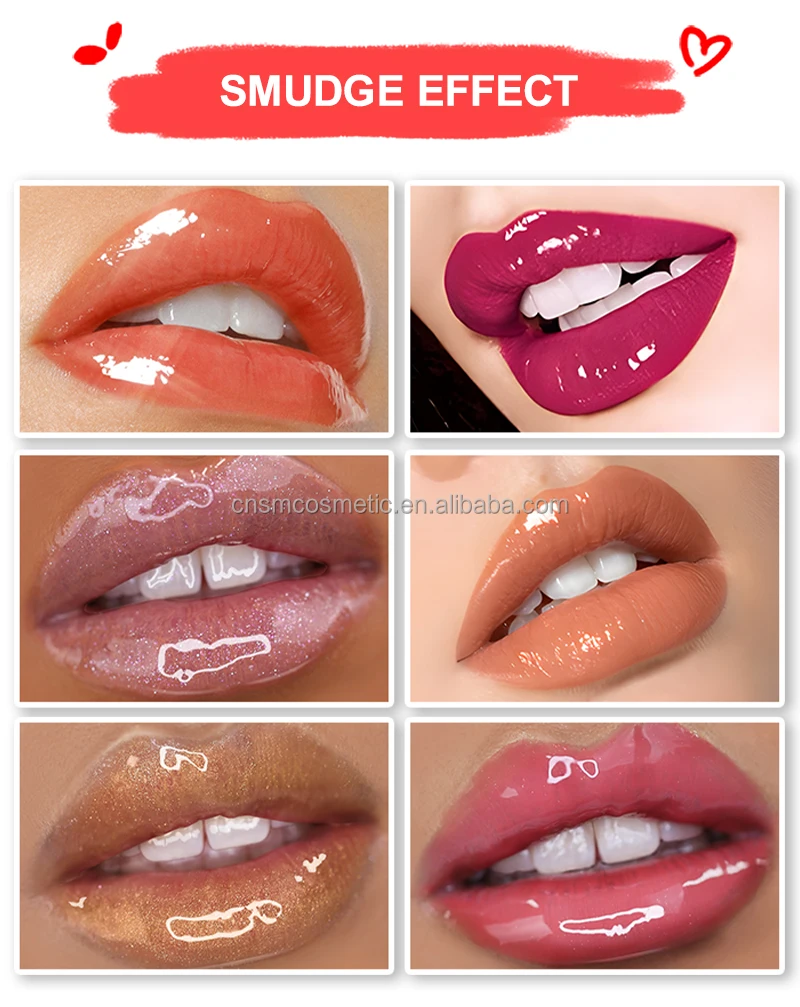 SMUDGE EFFECT

cnsmcosmetic.en.alibaba.com