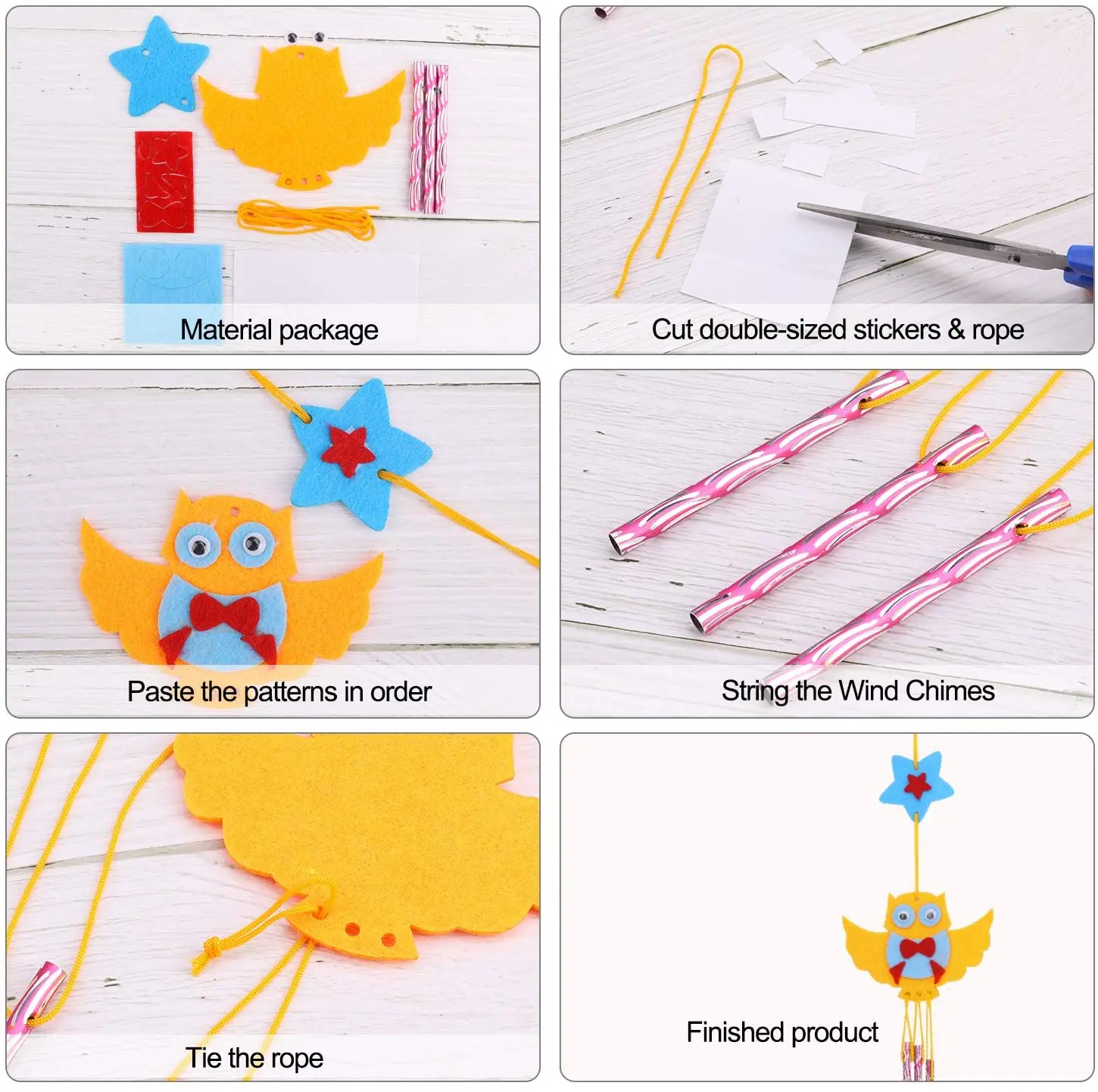 Material package

Cut double-sized stickers & rope

Paste the patterns in order

String the Wind Chimes

Tie the rope

Finished product