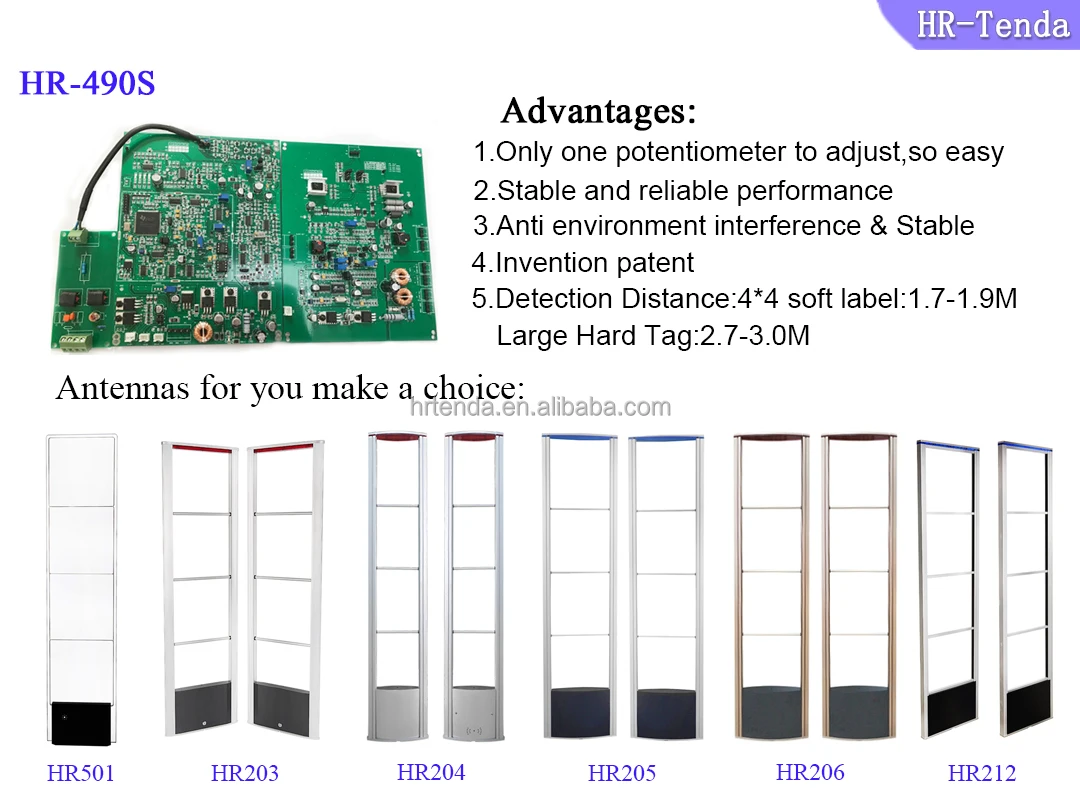 HR-Tenda

HR-490S

Advantages:

1.Only one potentiometer to adjust,so easy
2.Stable and reliable performance
3.Anti environment interference & Stable
4.Invention patent
5.Detection Distance:4*4 soft label:1.7-1.9M
Large Hard Tag:2.7-3.0M

Antennas for you make a choice:

hrtenda.en.alibaba.com

HR501 HR203 HR204 HR205 HR206 HR212