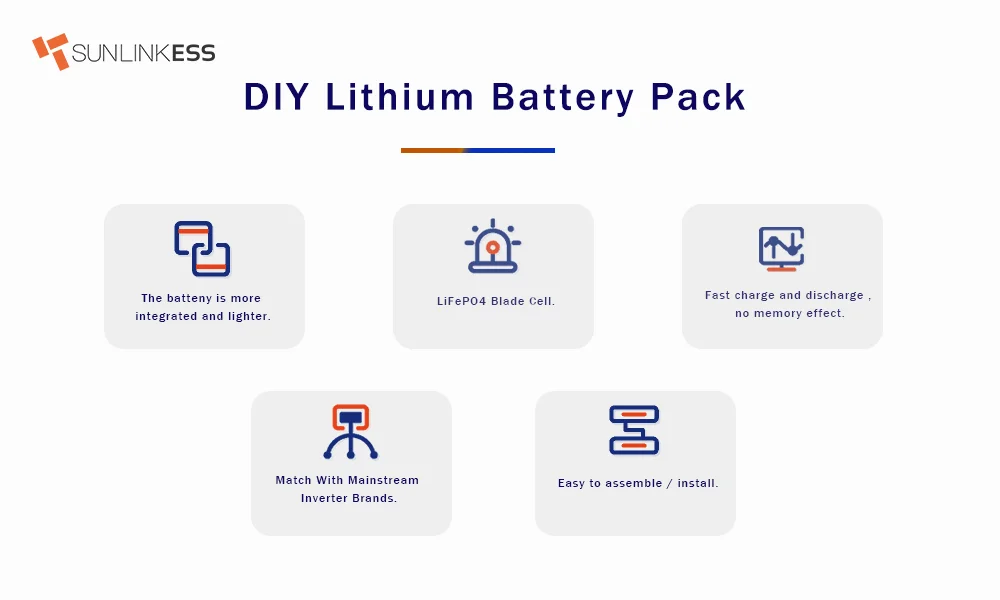 SUNLINKESS

DIY Lithium Battery Pack

The batteny is more integrated and lighter.

LiFePO4 Blade Cell.

Fast charge and discharge , no memory effect.

Match With Mainstream Inverter Brands.

Easy to assemble / install.