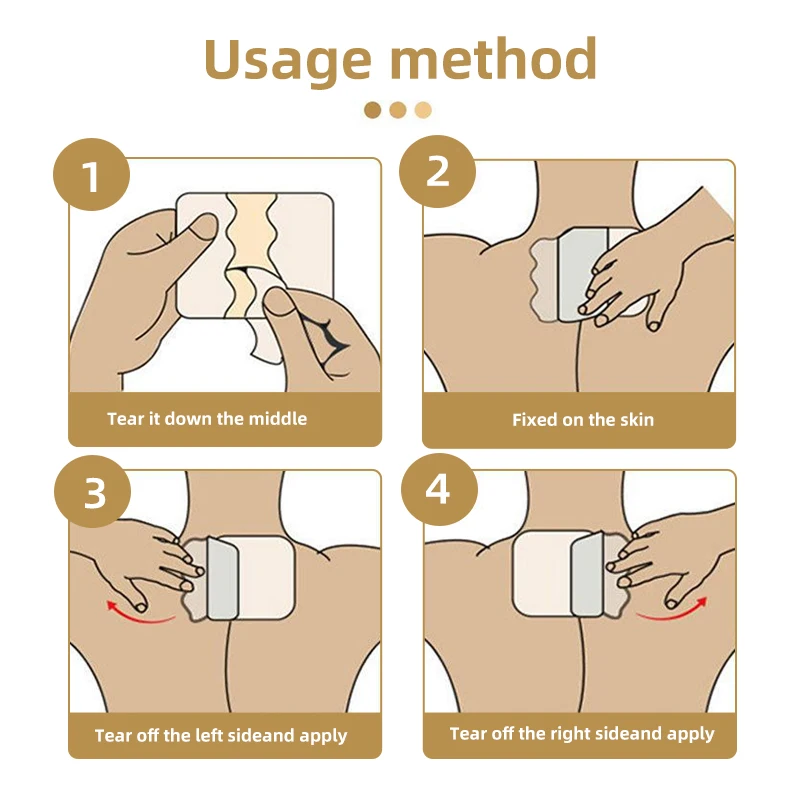 Usage method

1

Tear it down the middle

2

Fixed on the skin

3

Tear off the left sideand apply

4

Tear off the right sideand apply