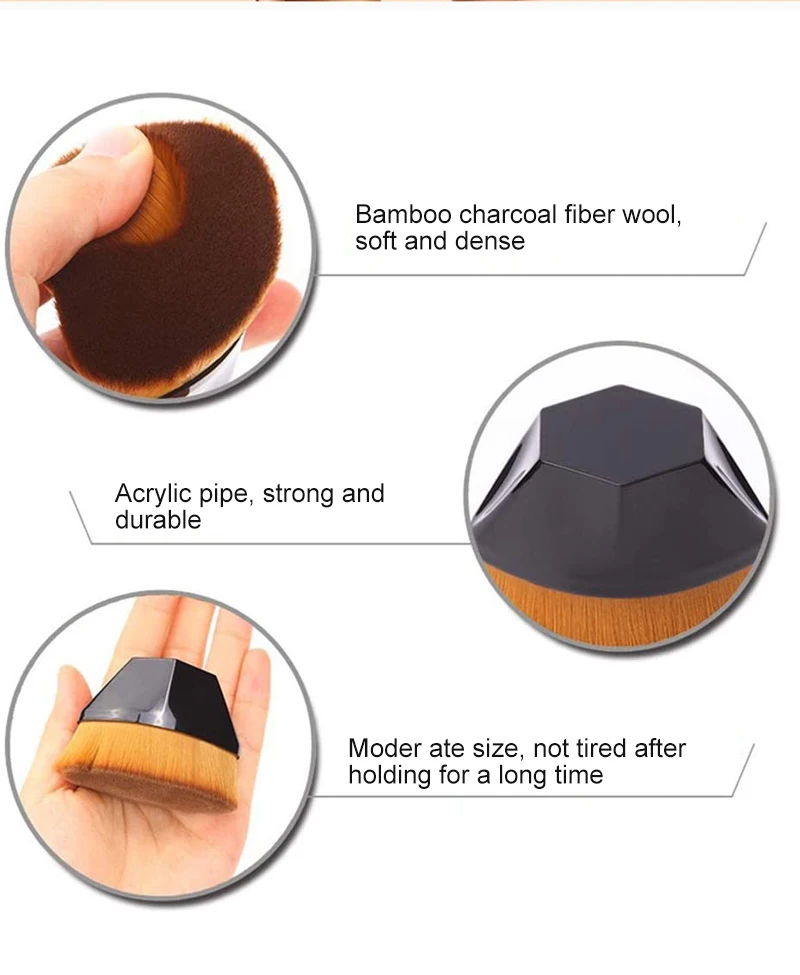 Bamboo charcoal fiber wool, soft and dense

Acrylic pipe, strong and durable

Moder ate size, not tired after holding for a long time