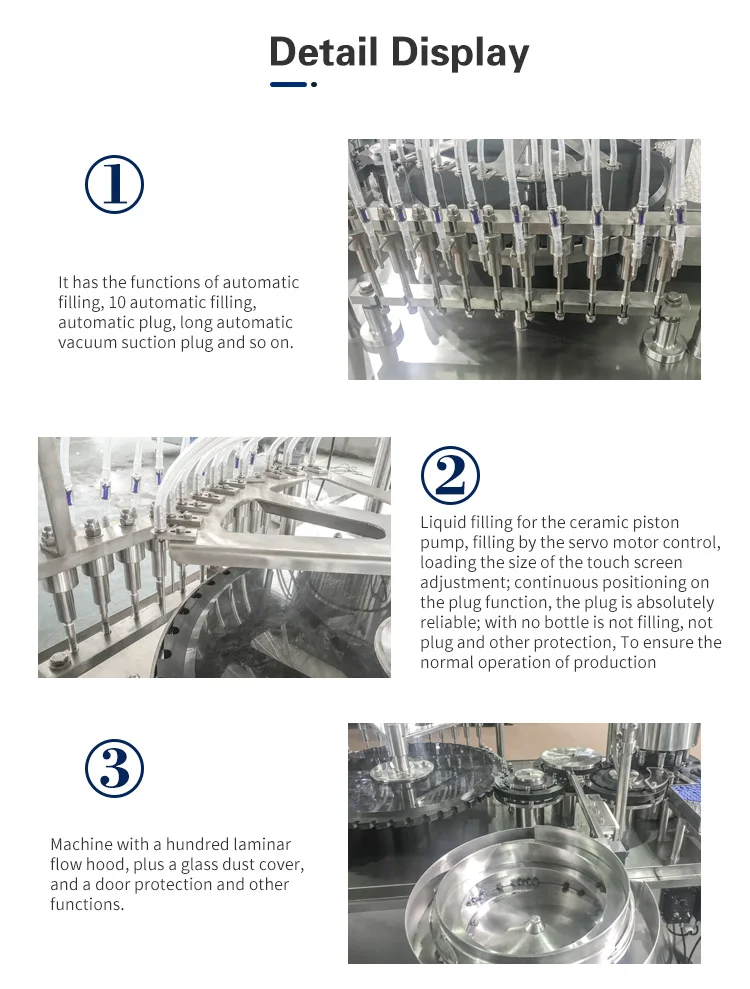 Detail Display

①

It has the functions of automatic filling, 10 automatic filling, automatic plug, long automatic vacuum suction plug and so on.

②

Liquid filling for the ceramic piston pump, filling by the servo motor control, loading the size of the touch screen adjustment; continuous positioning on the plug function, the plug is absolutely reliable; with no bottle is not filling, not plug and other protection, To ensure the normal operation of production

③

Machine with a hundred laminar flow hood, plus a glass dust cover, and a door protection and other functions.