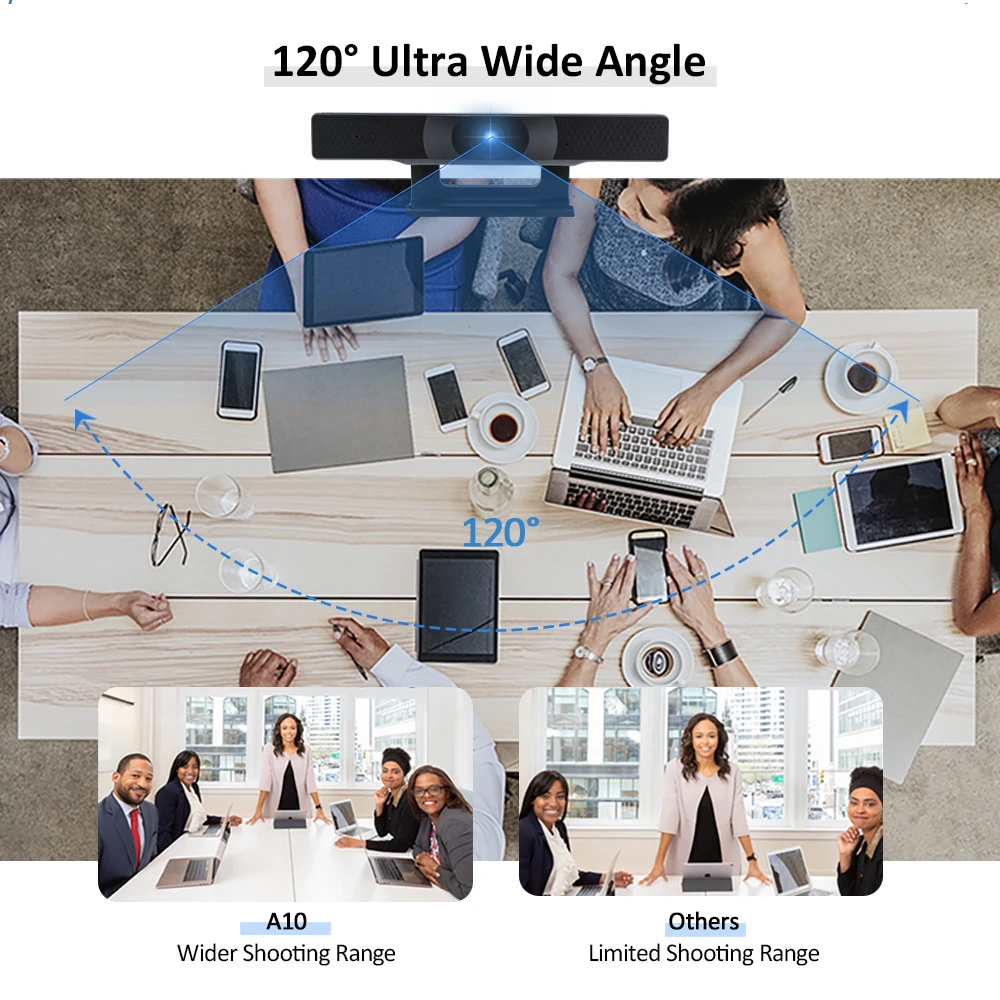 120° Ultra Wide Angle

120°

A10
Wider Shooting Range

Others
Limited Shooting Range