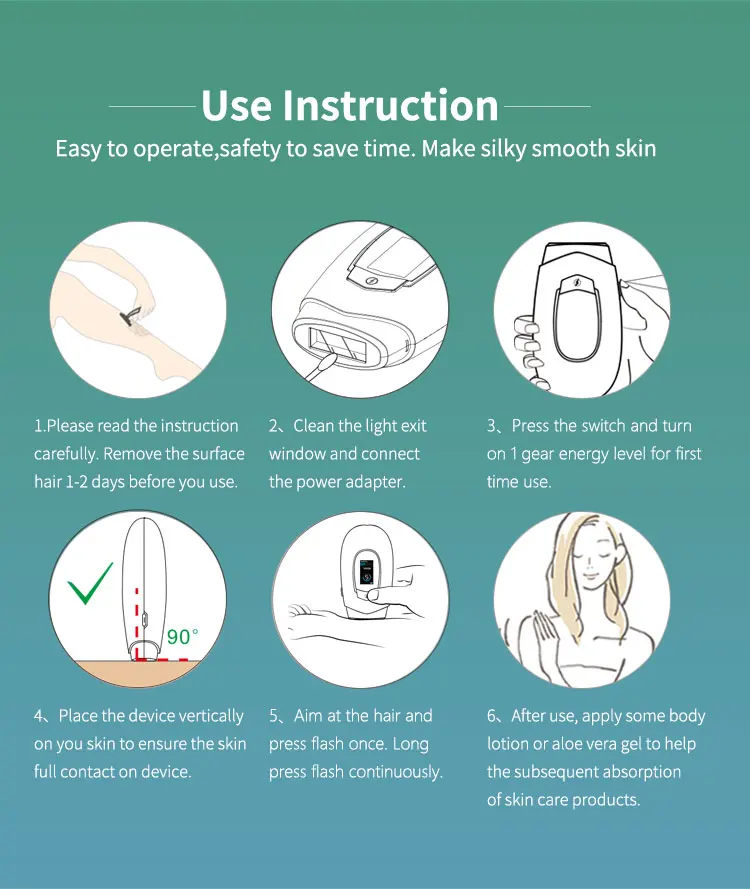 Use Instruction

Easy to operate,safety to save time. Make silky smooth skin

1.Please read the instruction carefully. Remove the surface hair 1-2 days before you use.

2、Clean the light exit window and connect the power adapter.

3、Press the switch and turn on 1 gear energy level for first time use.

90°

4、Place the device vertically on you skin to ensure the skin full contact on device.

5、Aim at the hair and press flash once. Long press flash continuously.

6、After use, apply some body lotion or aloe vera gel to help the subsequent absorption of skin care products.