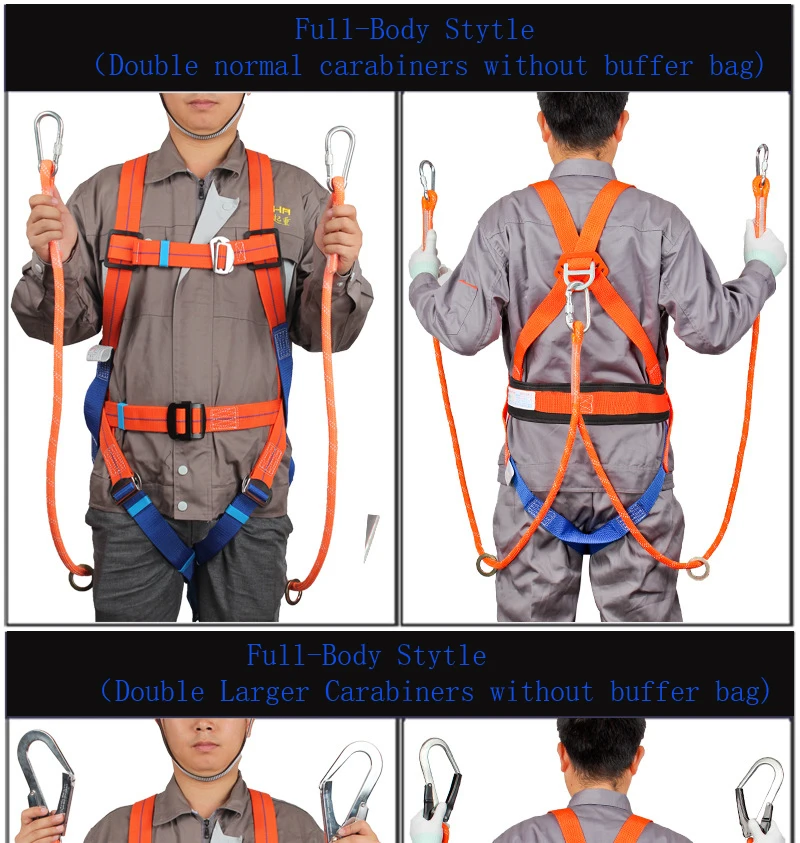 Full-Body Stytle
(Double normal carabiners without buffer bag)

Full-Body Stytle
(Double Larger Carabiners without buffer bag)