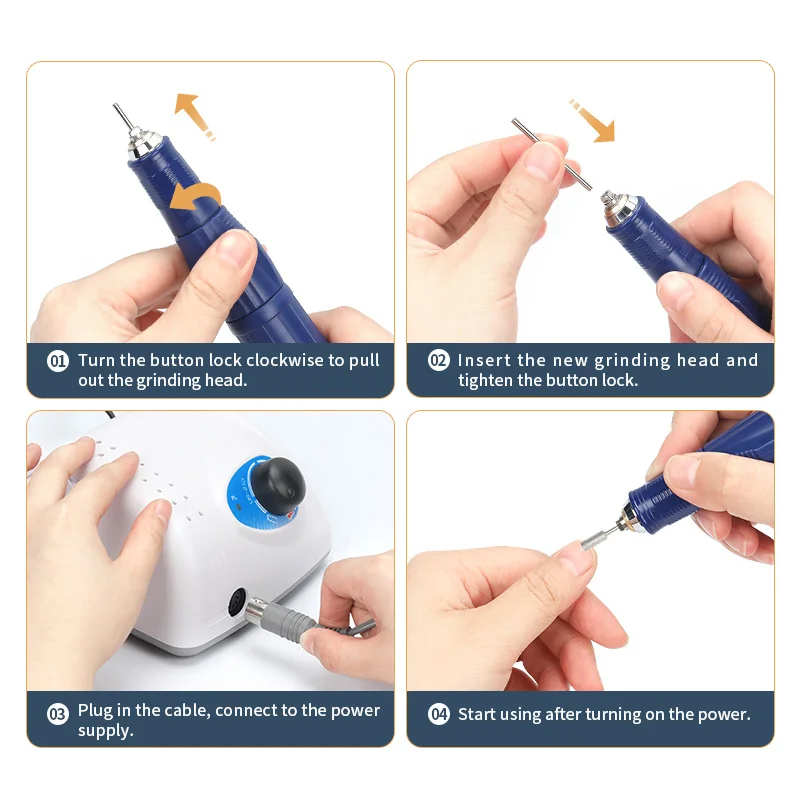 01 Turn the button lock clockwise to pull out the grinding head.

02 Insert the new grinding head and tighten the button lock.

03 Plug in the cable, connect to the power supply.

04 Start using after turning on the power.