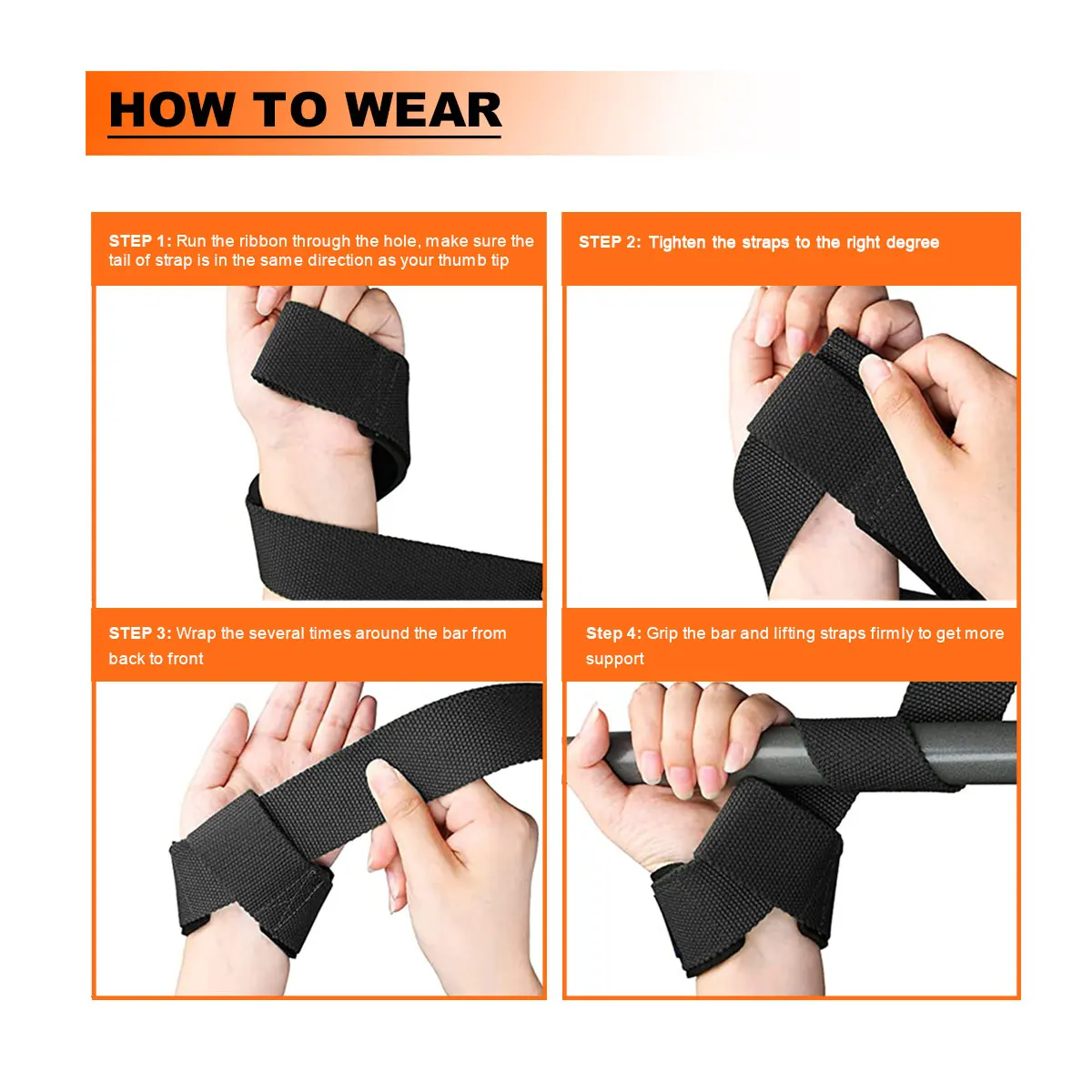 HOW TO WEAR

STEP 1: Run the ribbon through the hole, make sure the tail of strap is in the same direction as your thumb tip

STEP 2: Tighten the straps to the right degree

STEP 3: Wrap the several times around the bar from back to front

Step 4: Grip the bar and lifting straps firmly to get more support