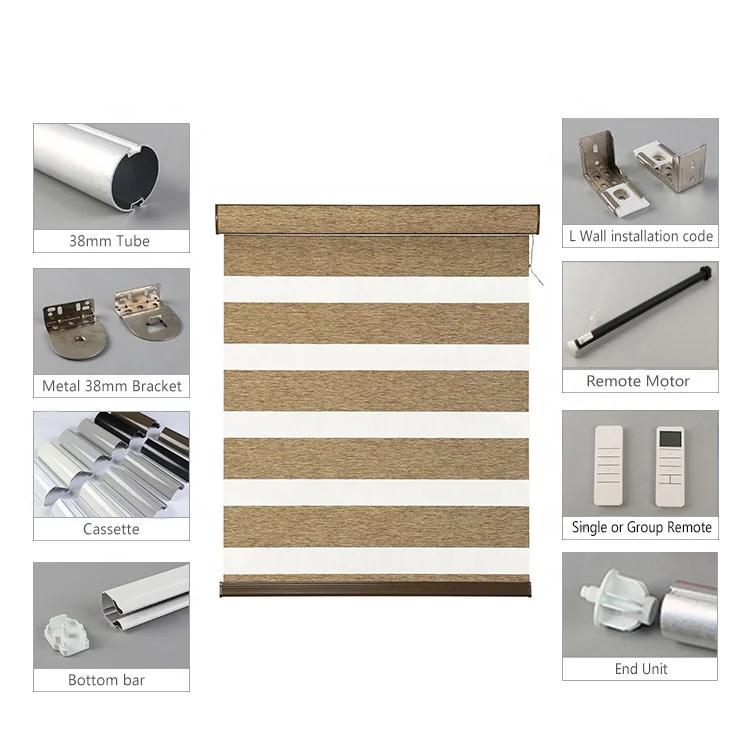 38mm Tube

Metal 38mm Bracket

Cassette

Bottom bar

L Wall installation code

Remote Motor

Single or Group Remote

End Unit