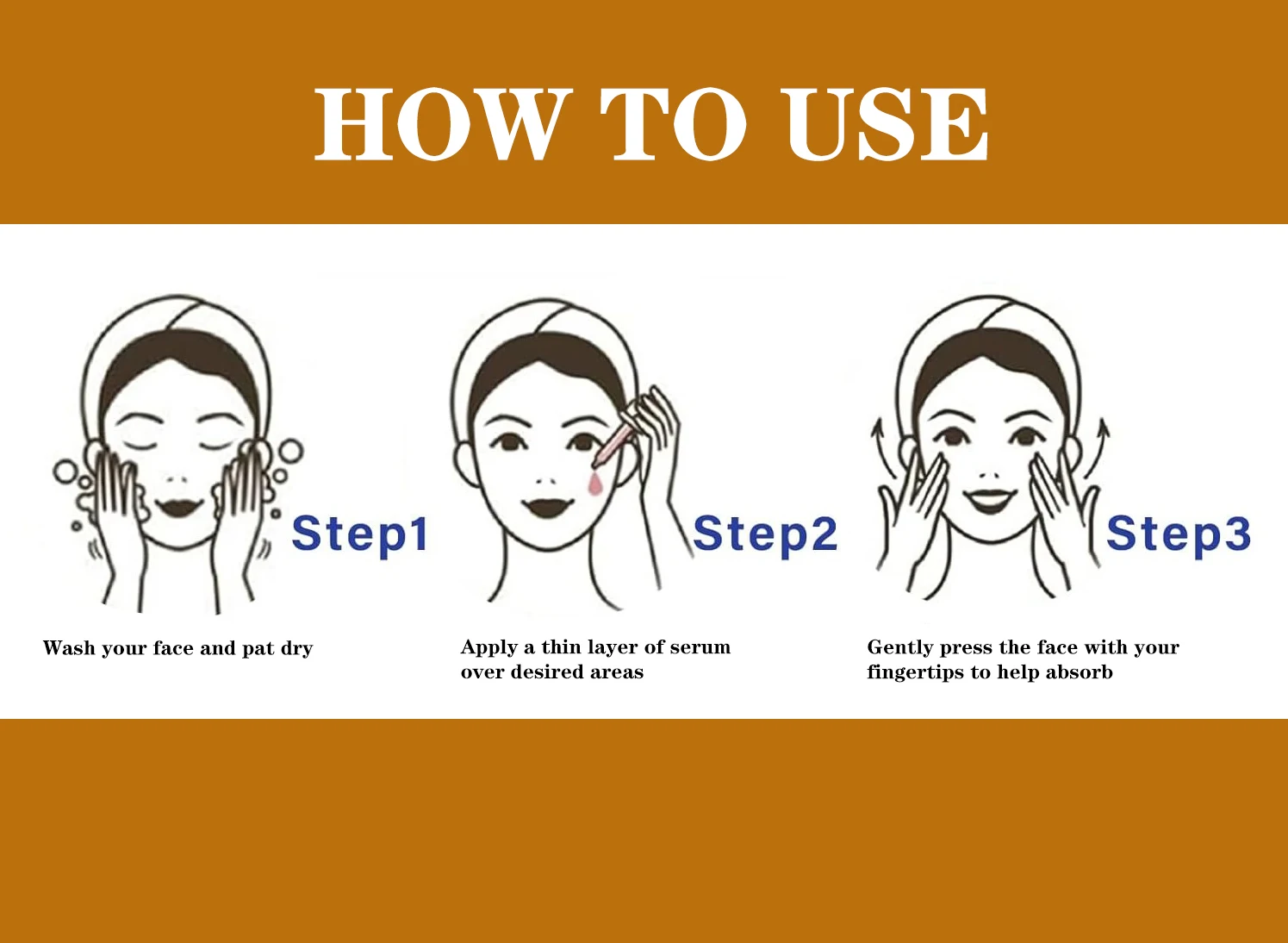 HOW TO USE

Step1

Wash your face and pat dry

Step2

Apply a thin layer of serum over desired areas

Step3

Gently press the face with your fingertips to help absorb