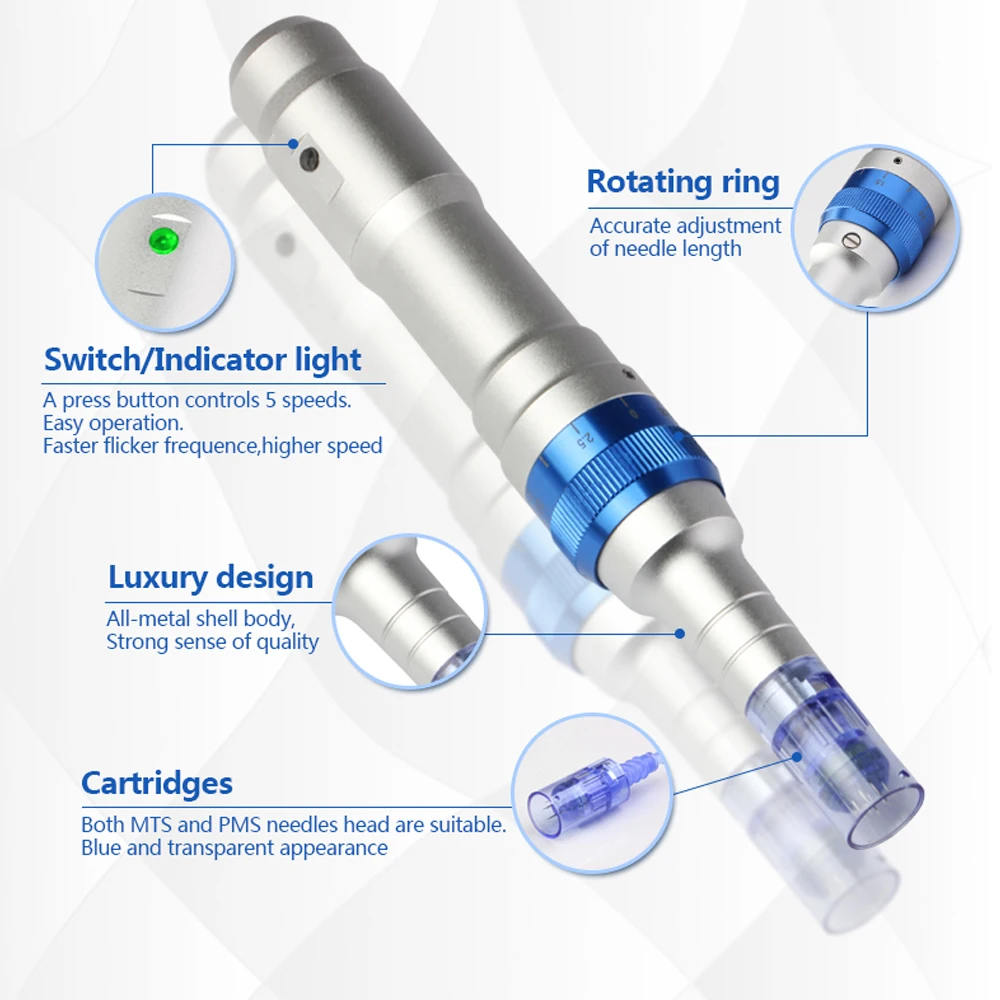 Rotating ring
Accurate adjustment of needle length

Switch/Indicator light
A press button controls 5 speeds.
Easy operation.
Faster flicker frequence,higher speed

2.5

Luxury design
All-metal shell body,
Strong sense of quality

Cartridges
Both MTS and PMS needles head are suitable.
Blue and transparent appearance