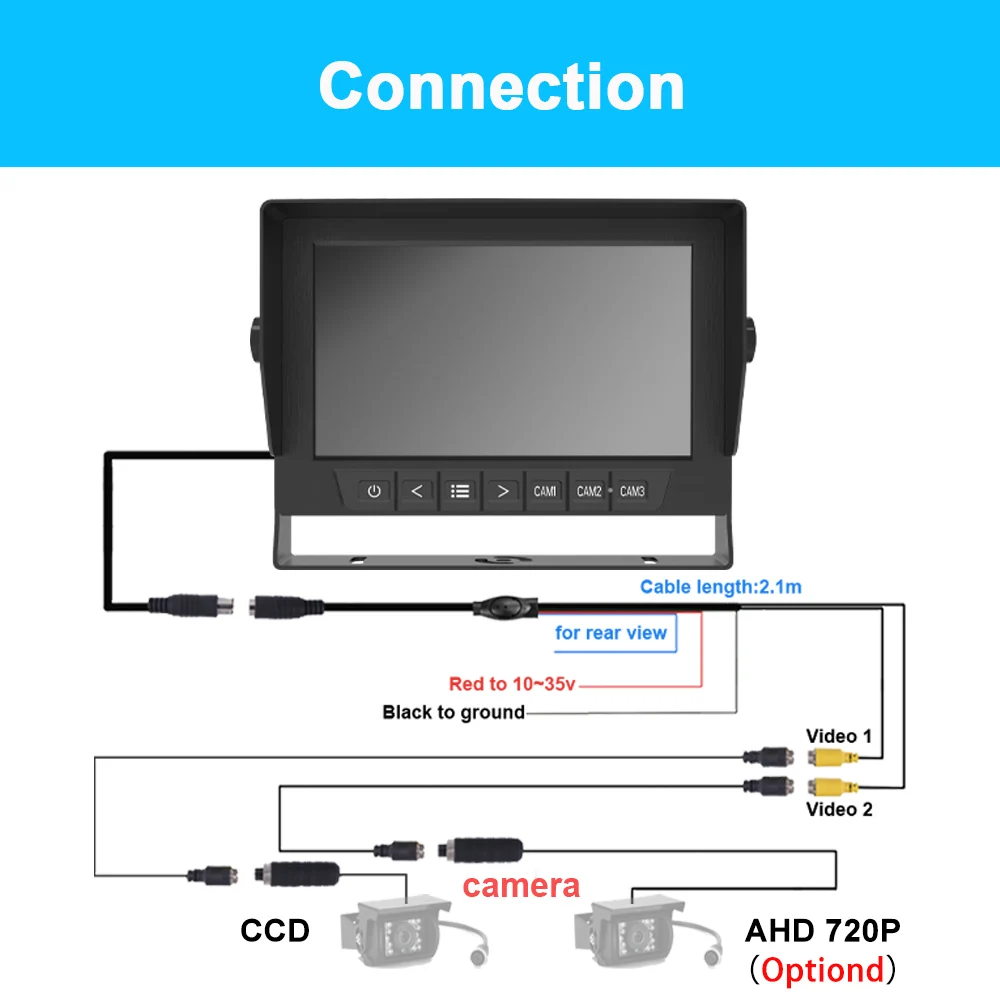 Connection

CAM1 CAM2 CAM3

Cable length:2.1m

for rear view

Red to 10~35v

Black to ground

Video 1

Video 2

camera

CCD

AHD 720P
(Optiond)