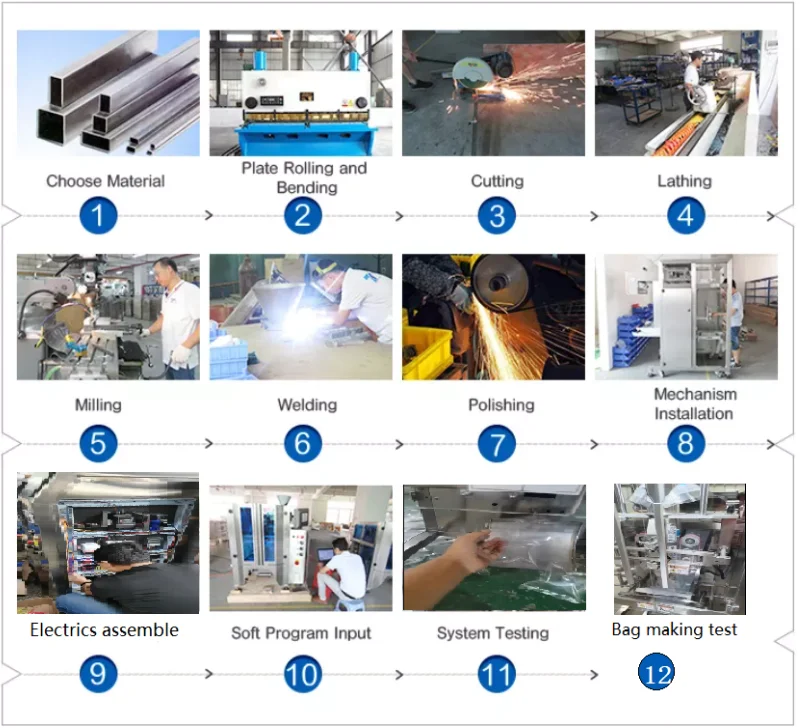 Choose Material
1

Plate Rolling and Bending
2

Cutting
3

Lathing
4

Milling
5

Welding
6

Polishing
7

Mechanism Installation
8

Electrics assemble
9

Soft Program Input
10

System Testing
11

Bag making test
12