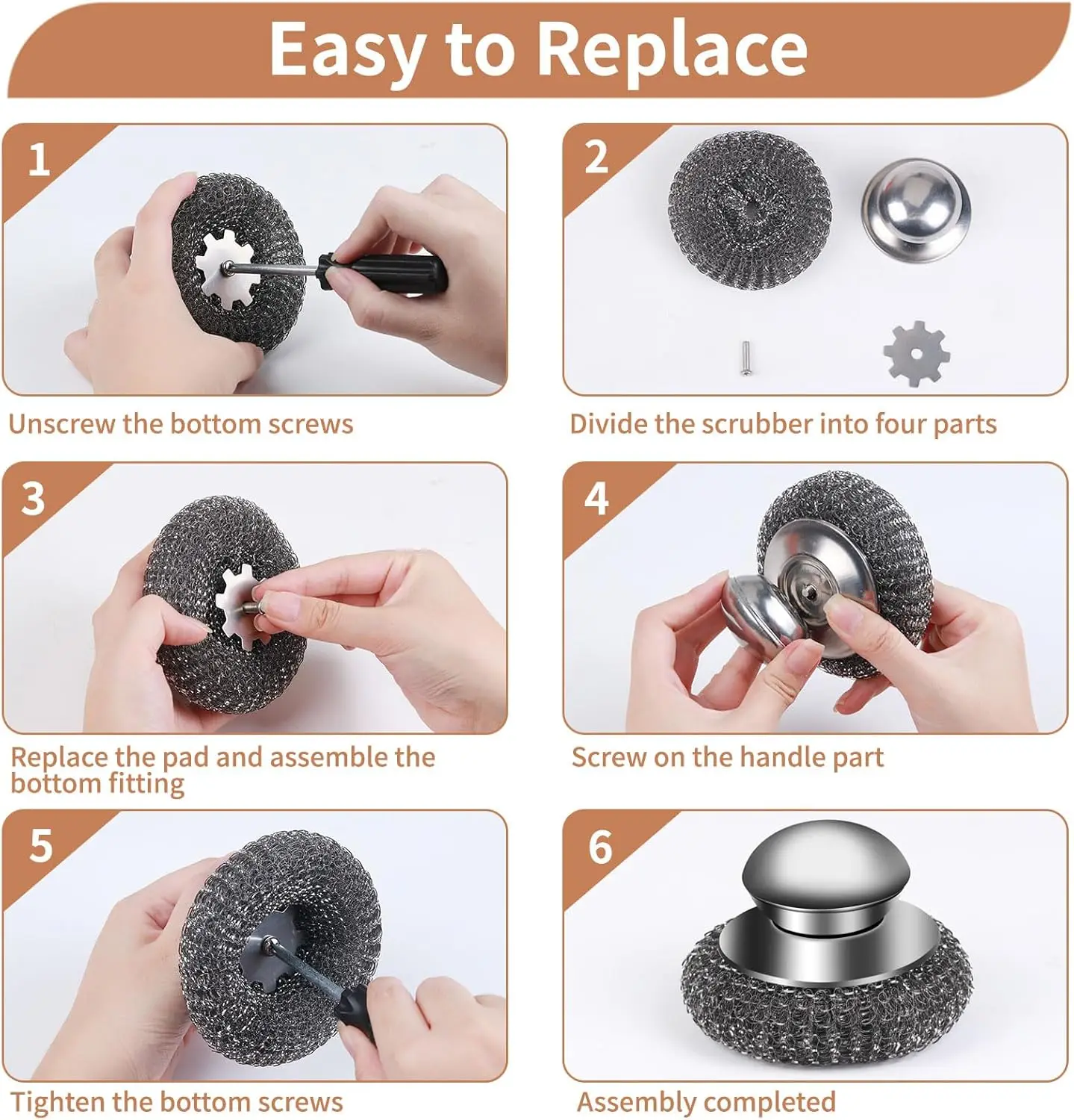 Easy to Replace

1

Unscrew the bottom screws

2

Divide the scrubber into four parts

3

Replace the pad and assemble the bottom fitting

4

Screw on the handle part

5

Tighten the bottom screws

6

Assembly completed