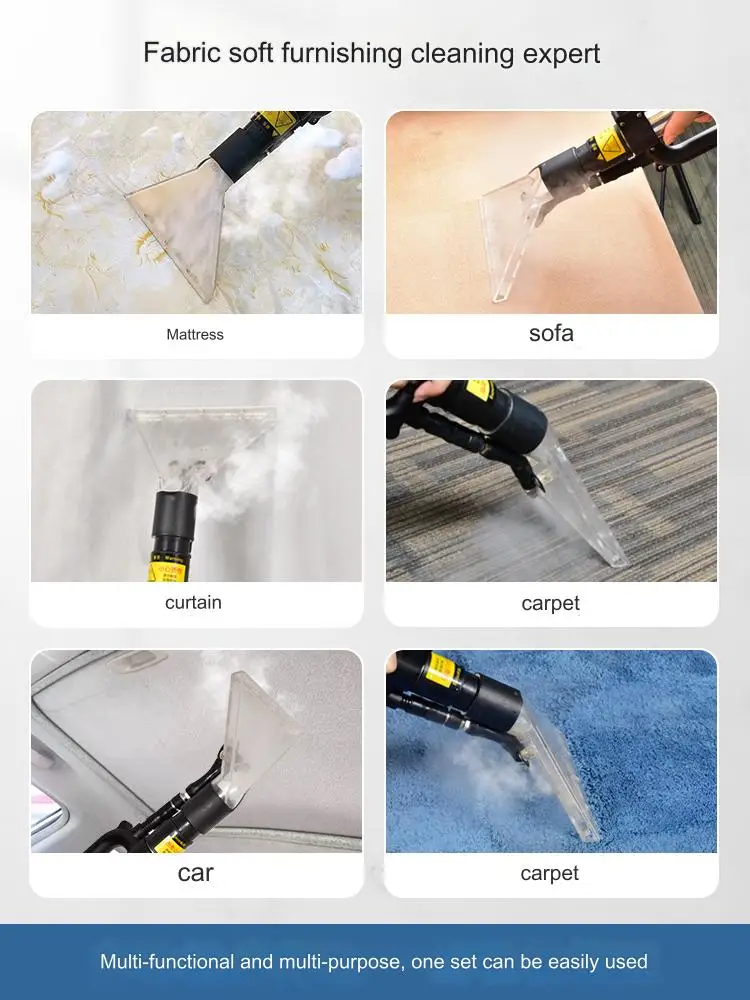 Fabric soft furnishing cleaning expert

Mattress

sofa

curtain

carpet

car

carpet

Multi-functional and multi-purpose, one set can be easily used