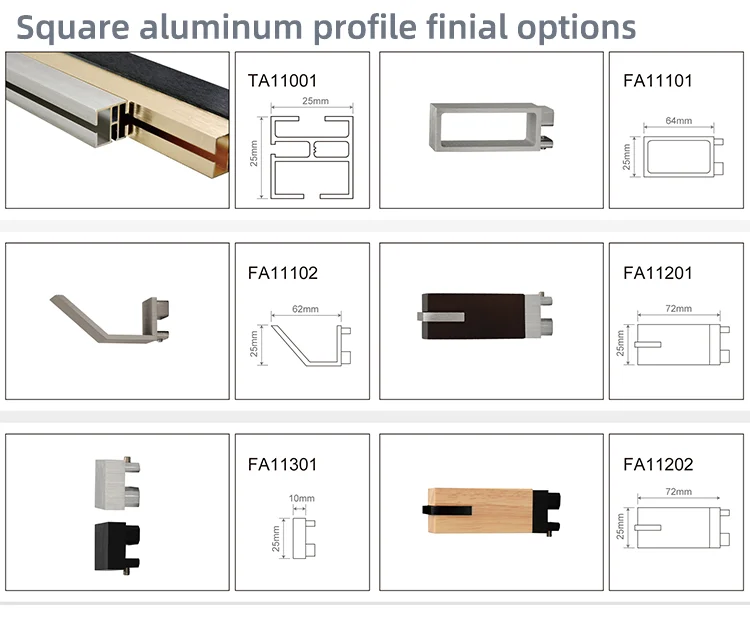 Square aluminum profile finial options

TA11001
25mm
25mm

FA11101
64mm
25mm

FA11102
62mm
25mm

FA11201
72mm
25mm

FA11301
10mm
25mm

FA11202
72mm
25mm