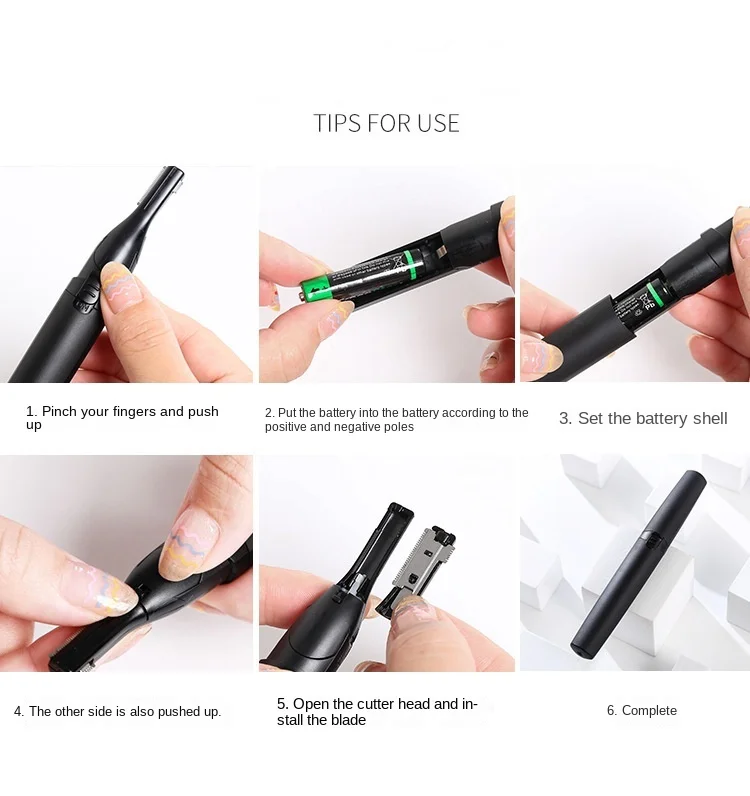 TIPS FOR USE

1. Pinch your fingers and push up

2. Put the battery into the battery according to the positive and negative poles

3. Set the battery shell

4. The other side is also pushed up.

5. Open the cutter head and install the blade

6. Complete