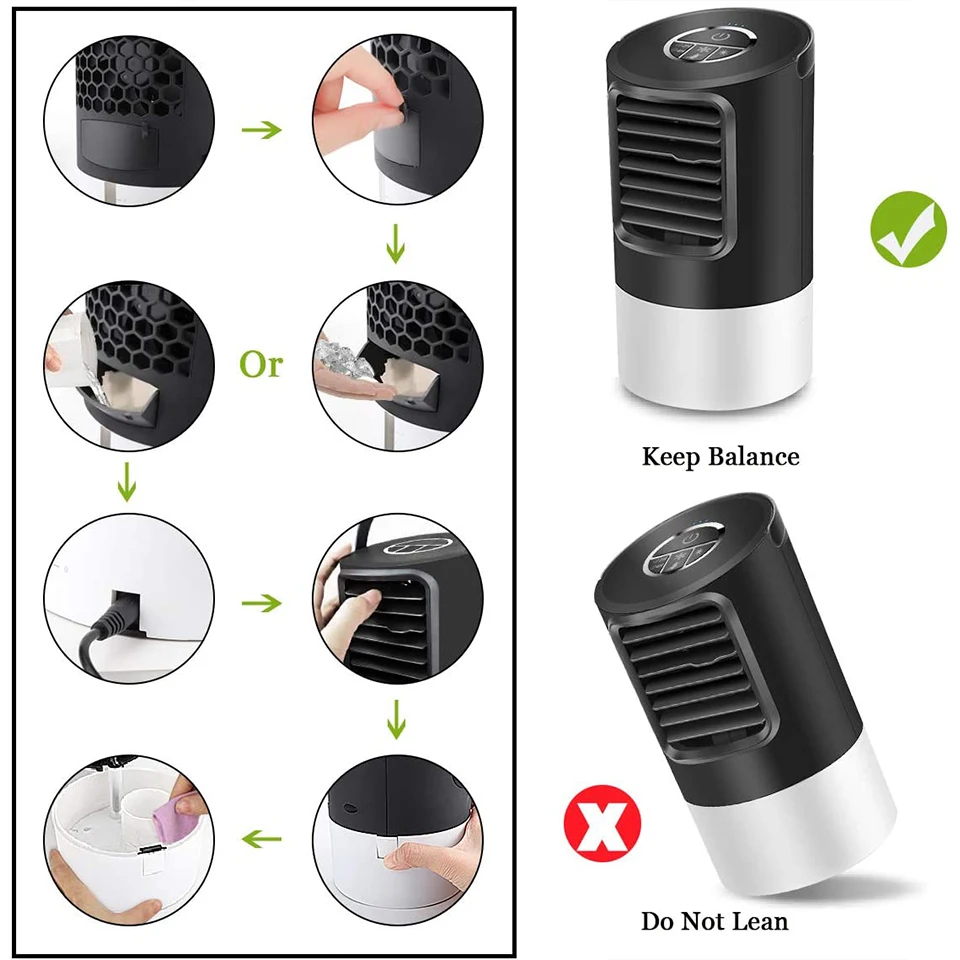 Or

Keep Balance

Do Not Lean