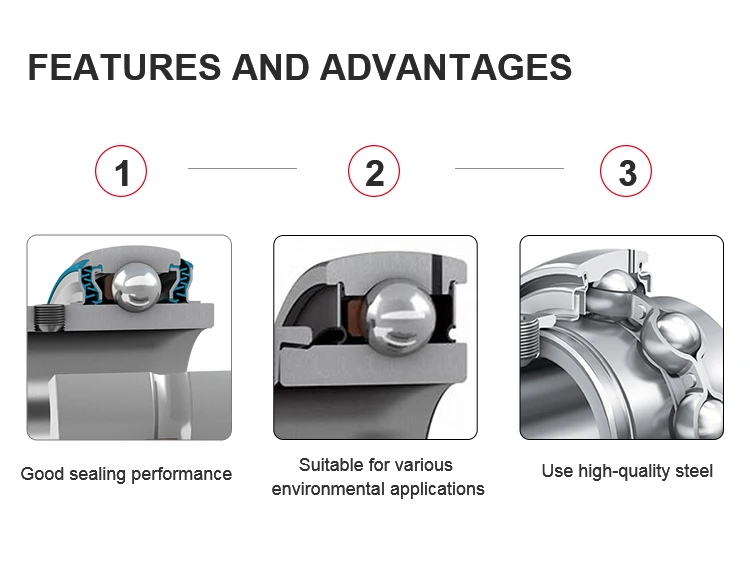 FEATURES AND ADVANTAGES

1

2

3

Good sealing performance

Suitable for various environmental applications

Use high-quality steel