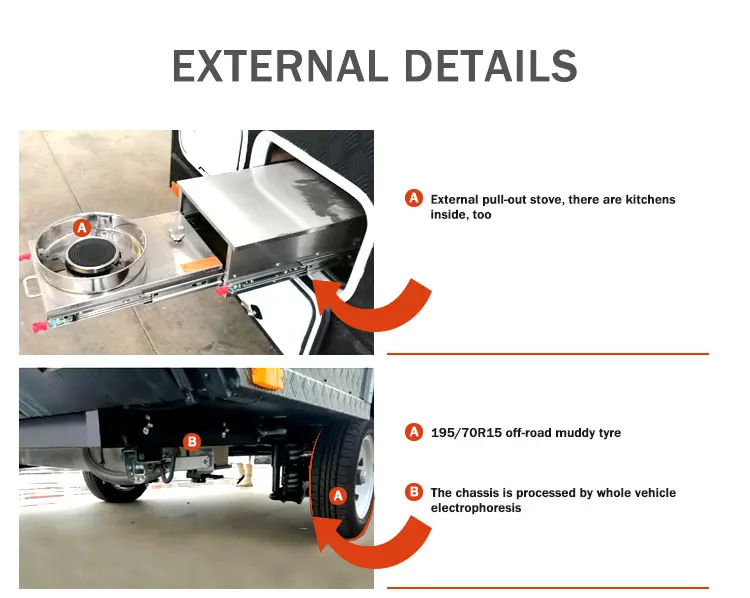 EXTERNAL DETAILS

A

A External pull-out stove, there are kitchens inside, too

B

A

A 195/70R15 off-road muddy tyre

B The chassis is processed by whole vehicle electrophoresis