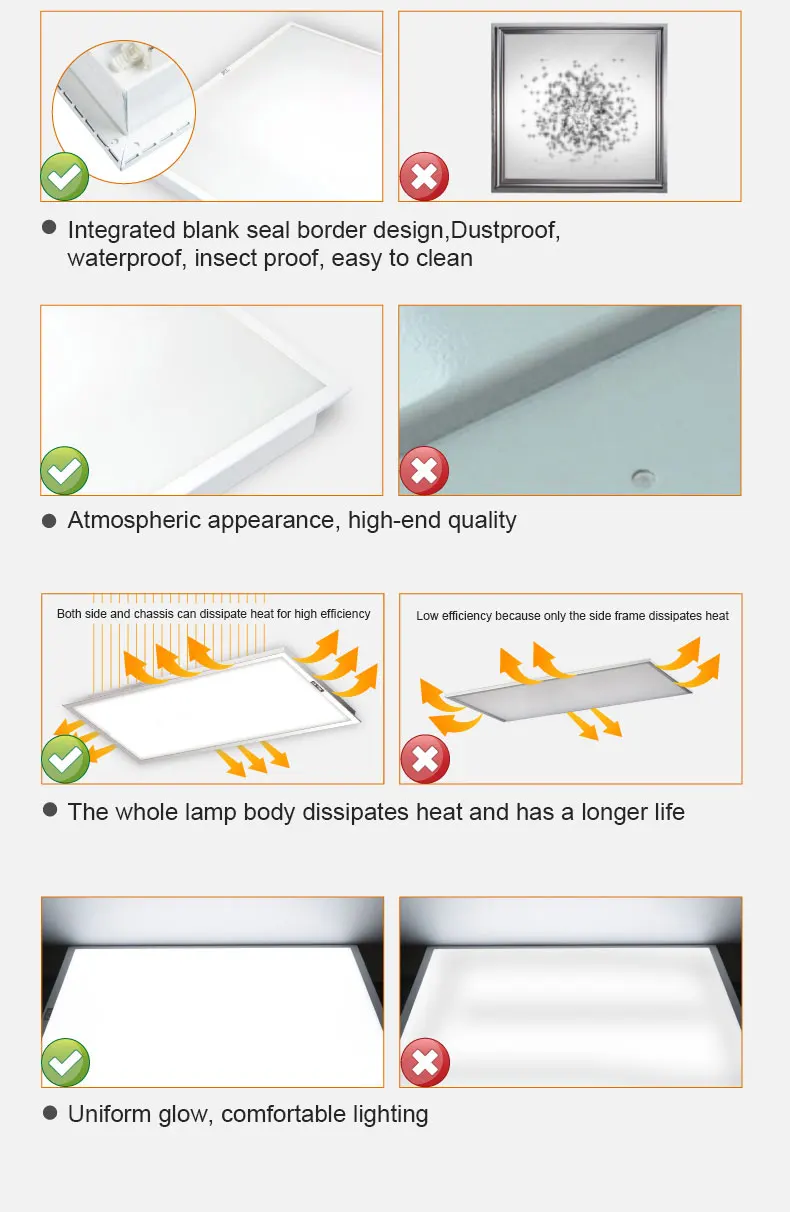 ● Integrated blank seal border design,Dustproof, waterproof, insect proof, easy to clean

● Atmospheric appearance, high-end quality

Both side and chassis can dissipate heat for high efficiency

Low efficiency because only the side frame dissipates heat

● The whole lamp body dissipates heat and has a longer life

● Uniform glow, comfortable lighting