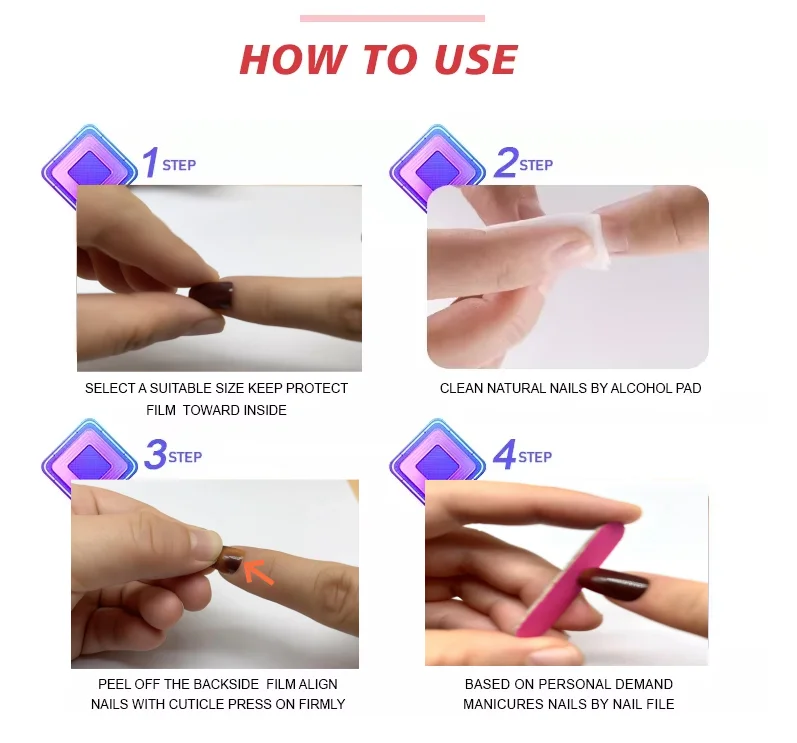 HOW TO USE

1 STEP

SELECT A SUITABLE SIZE KEEP PROTECT FILM TOWARD INSIDE

2 STEP

CLEAN NATURAL NAILS BY ALCOHOL PAD

3 STEP

PEEL OFF THE BACKSIDE FILM ALIGN NAILS WITH CUTICLE PRESS ON FIRMLY

4 STEP

BASED ON PERSONAL DEMAND MANICURES NAILS BY NAIL FILE