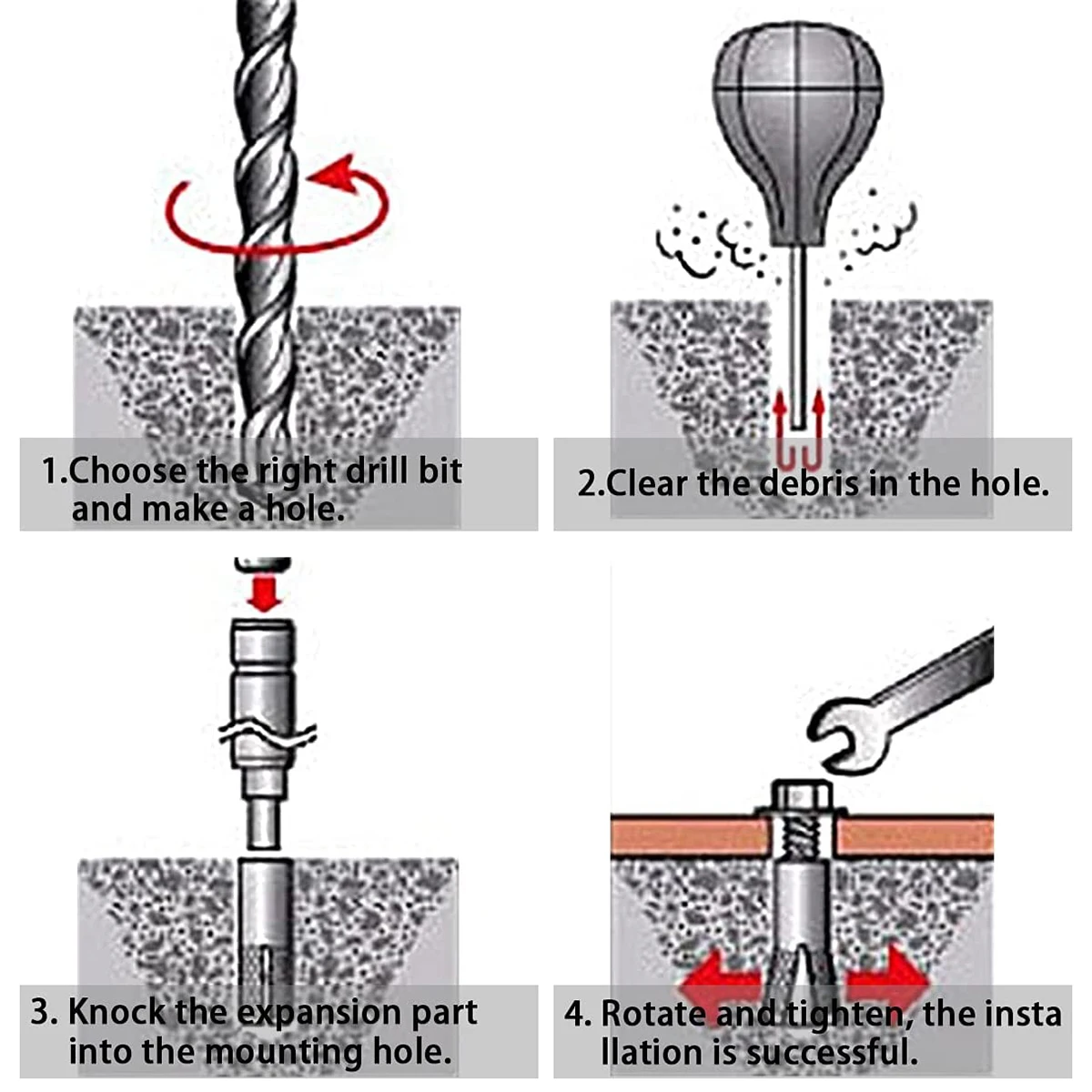 1.Choose the right drill bit and make a hole.

2.Clear the debris in the hole.

3. Knock the expansion part into the mounting hole.

4. Rotate and tighten, the insta llation is successful.