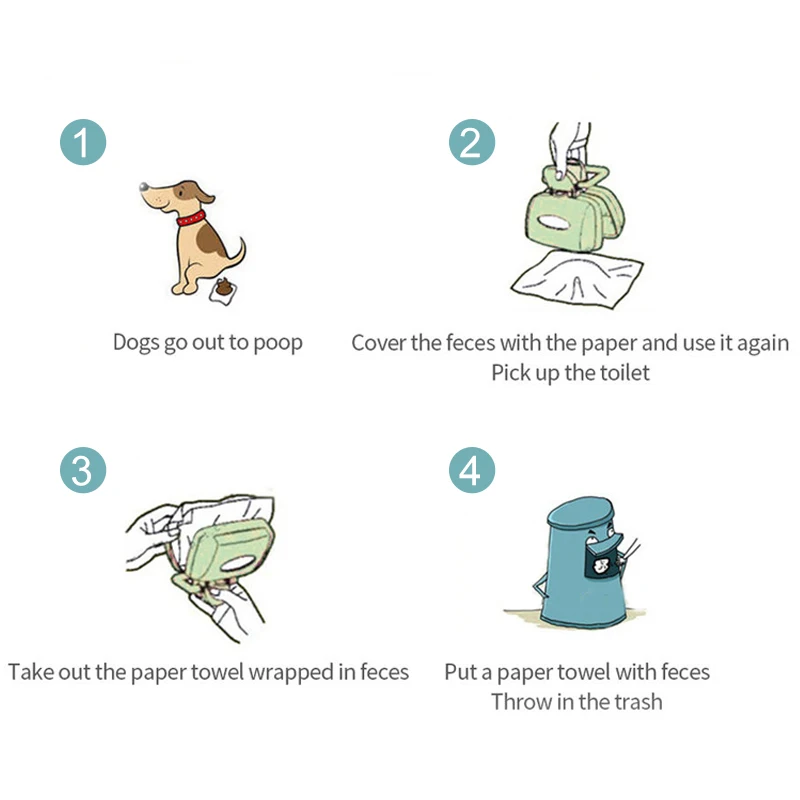 1

Dogs go out to poop

2

Cover the feces with the paper and use it again
Pick up the toilet

3

Take out the paper towel wrapped in feces

4

Put a paper towel with feces
Throw in the trash