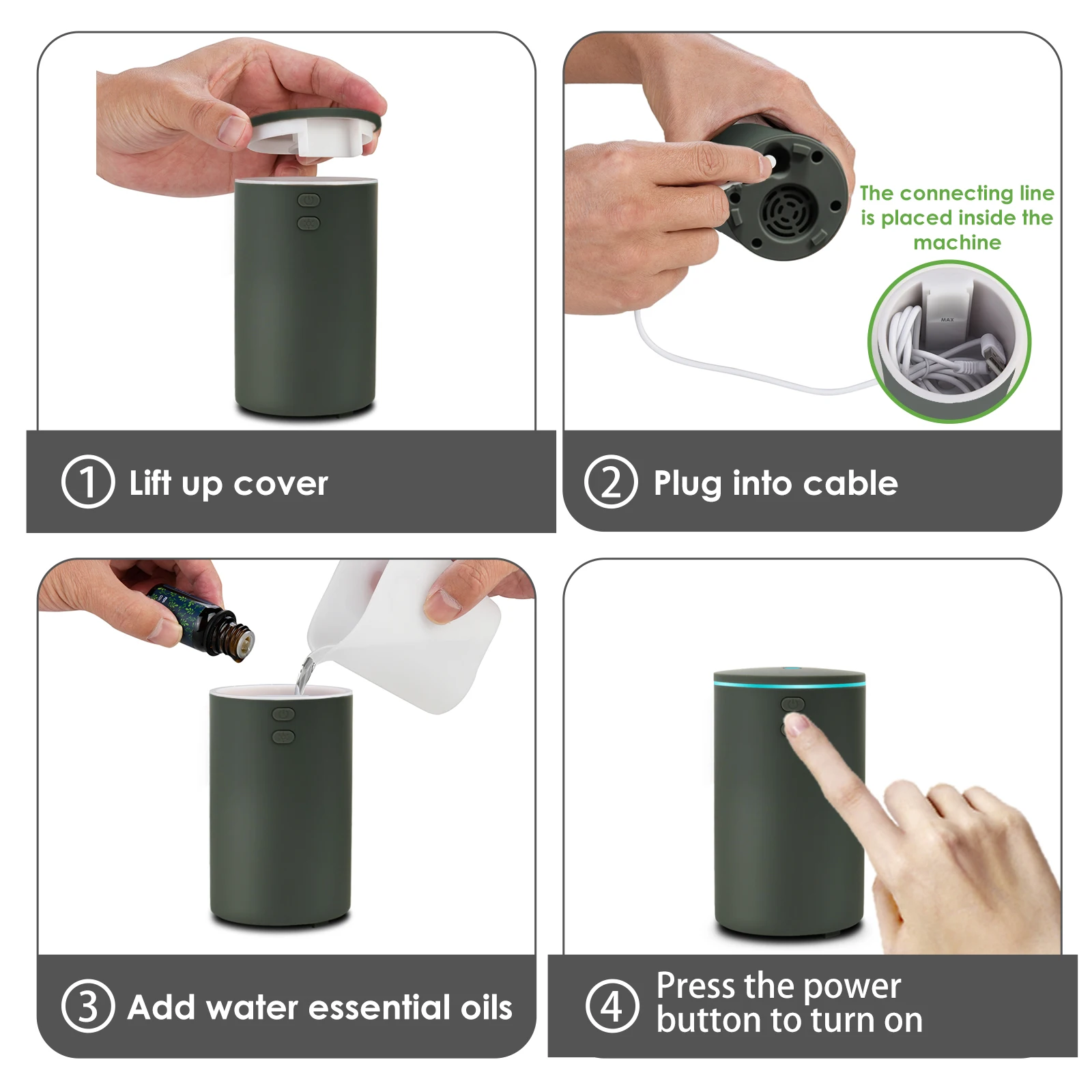 ① Lift up cover

The connecting line is placed inside the machine

MAX

② Plug into cable

③ Add water essential oils

④ Press the power button to turn on