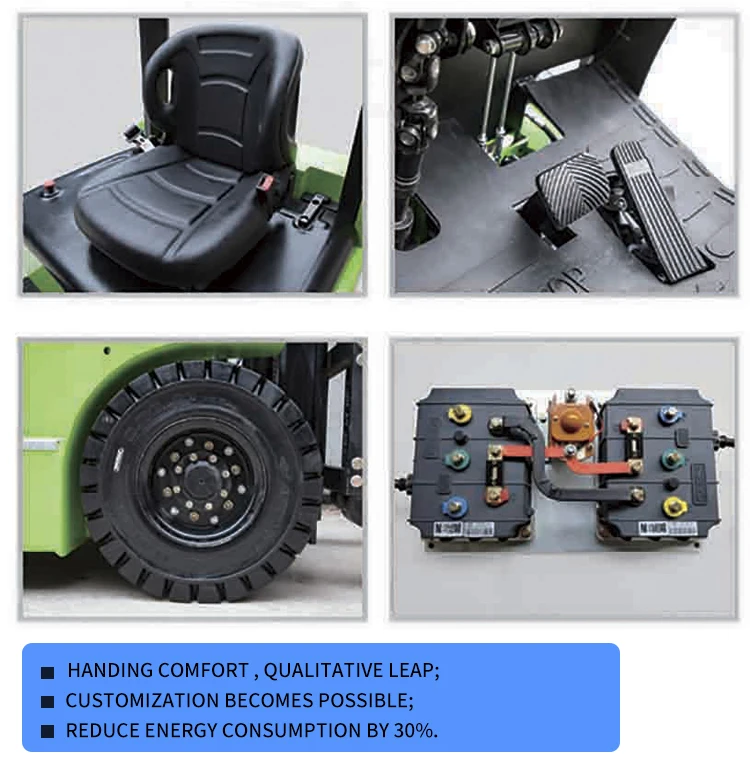 ■ HANDING COMFORT , QUALITATIVE LEAP;
■ CUSTOMIZATION BECOMES POSSIBLE;
■ REDUCE ENERGY CONSUMPTION BY 30%.