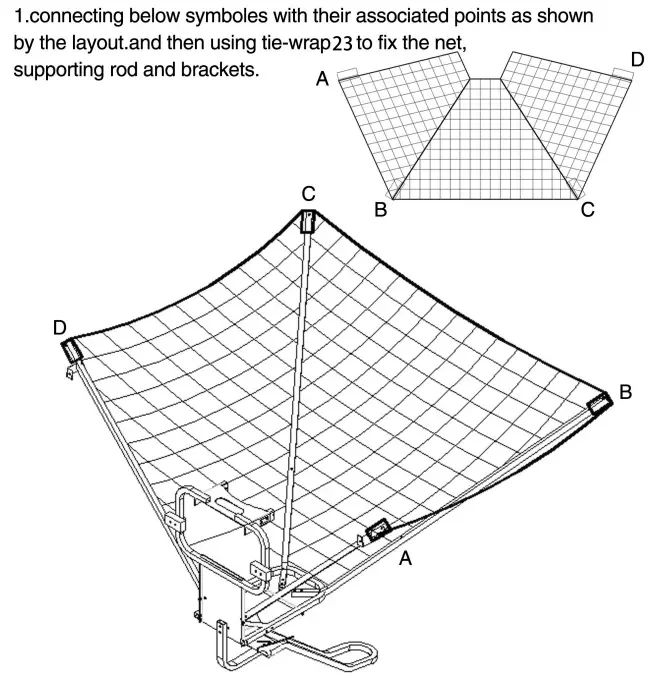 1.connecting below symboles with their associated points as shown by the layout.and then using tie-wrap23 to fix the net, supporting rod and brackets.

A
D
B
C

C
D
B
A