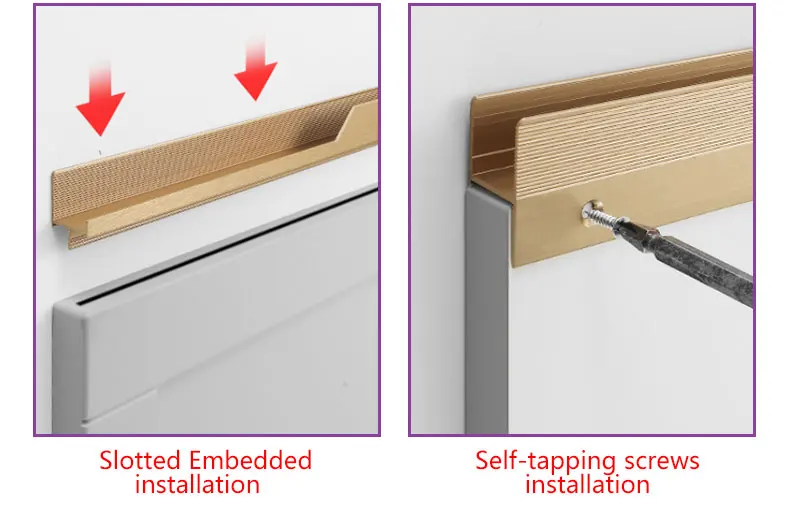 Slotted Embedded installation

Self-tapping screws installation