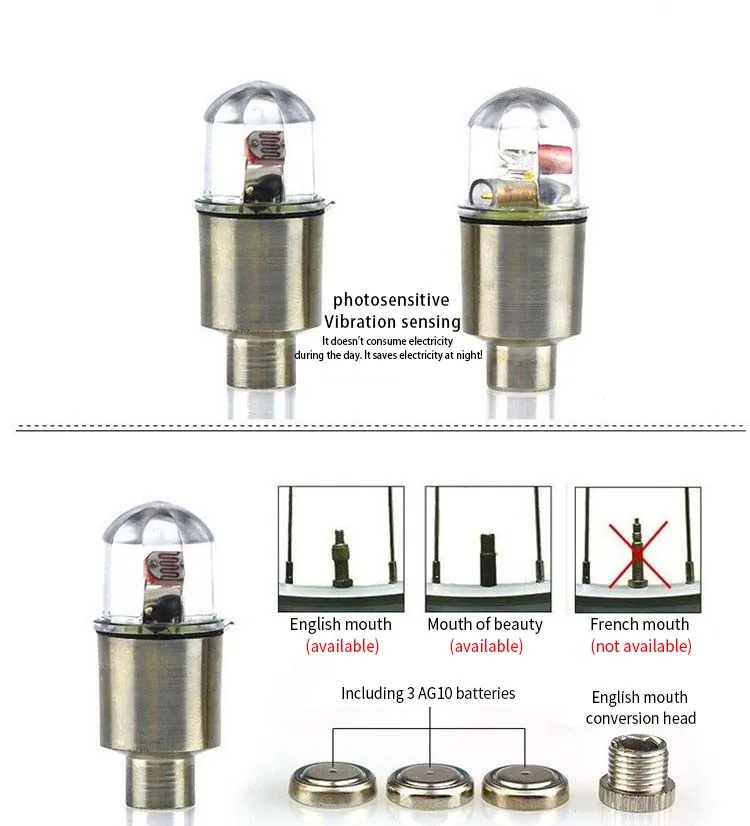 photosensitive
Vibration sensing
It doesn't consume electricity during the day. It saves electricity at night!

English mouth
(available)

Mouth of beauty
(available)

French mouth
(not available)

Including 3 AG10 batteries

English mouth conversion head