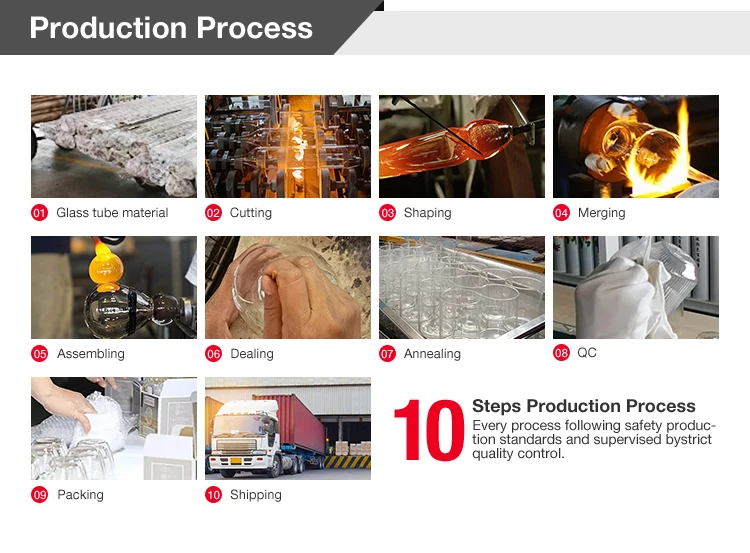 Production Process

01 Glass tube material

02 Cutting

03 Shaping

04 Merging

05 Assembling

06 Dealing

07 Annealing

08 QC

09 Packing

10 Shipping

10 Steps Production Process
Every process following safety production standards and supervised bystrict quality control.