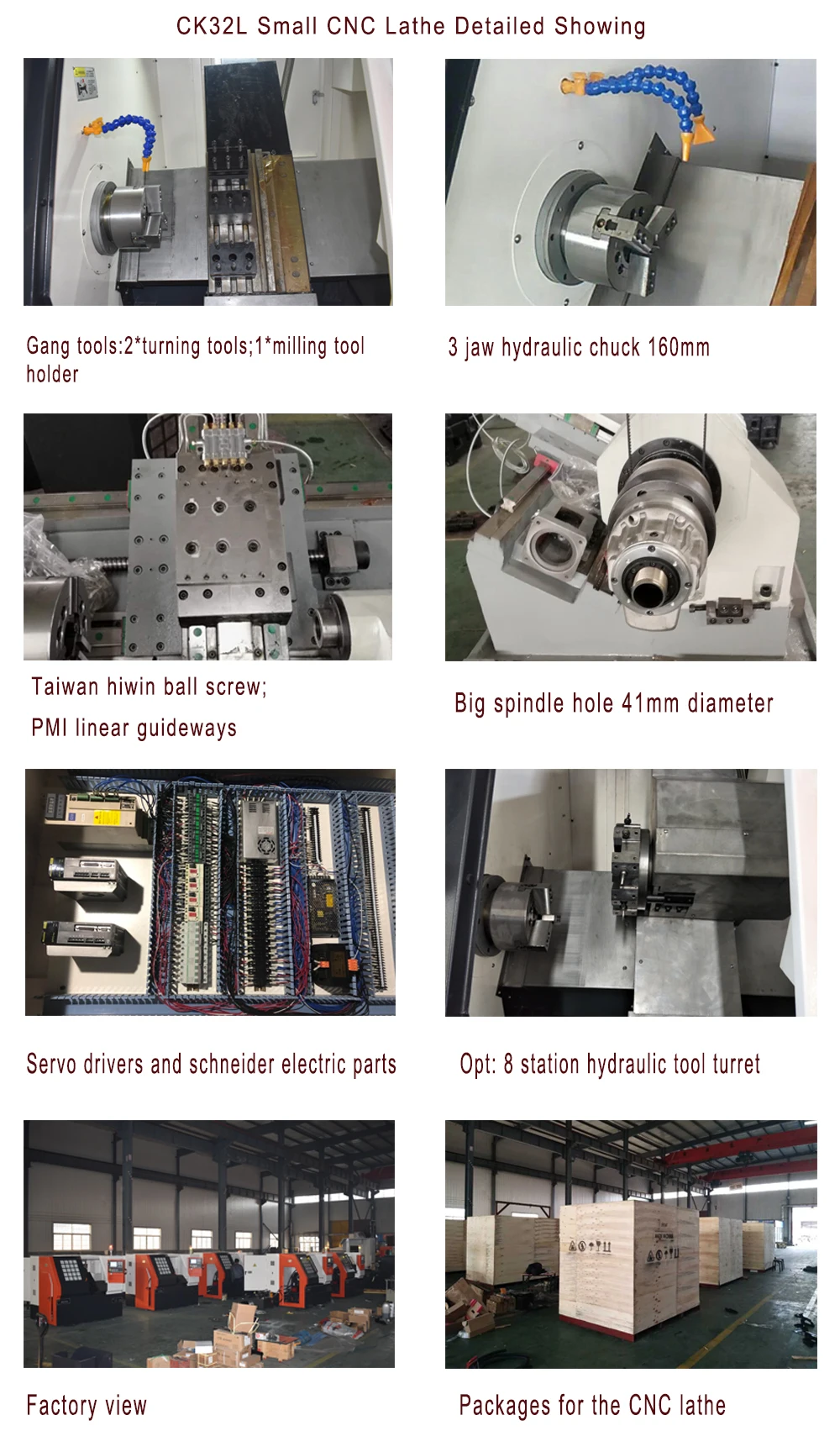 CK32L Small CNC Lathe Detailed Showing

Gang tools:2*turning tools;1*milling tool holder

3 jaw hydraulic chuck 160mm

Taiwan hiwin ball screw;

PMI linear guideways

Big spindle hole 41mm diameter

Servo drivers and schneider electric parts

Opt: 8 station hydraulic tool turret

Factory view

Packages for the CNC lathe